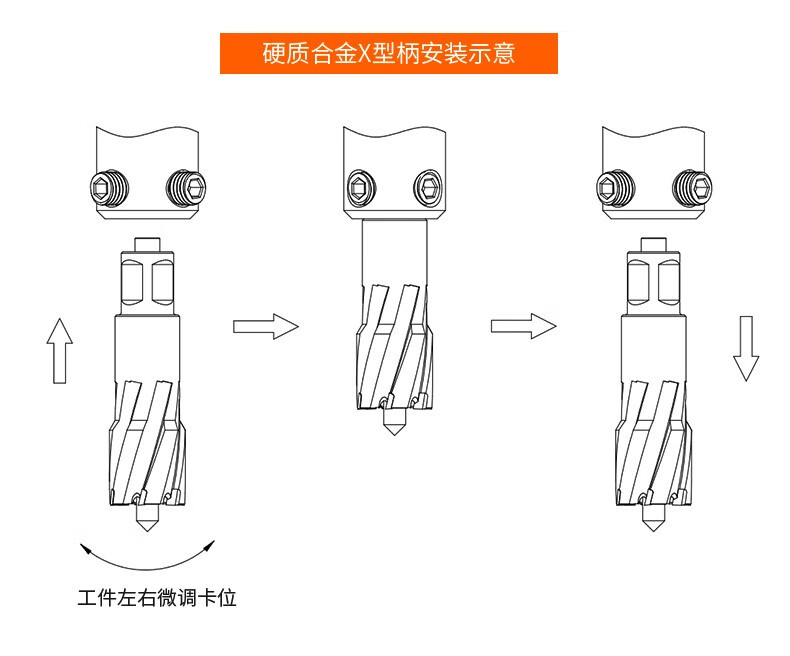 硬质合金X型柄安装示意

工件左右微调卡位