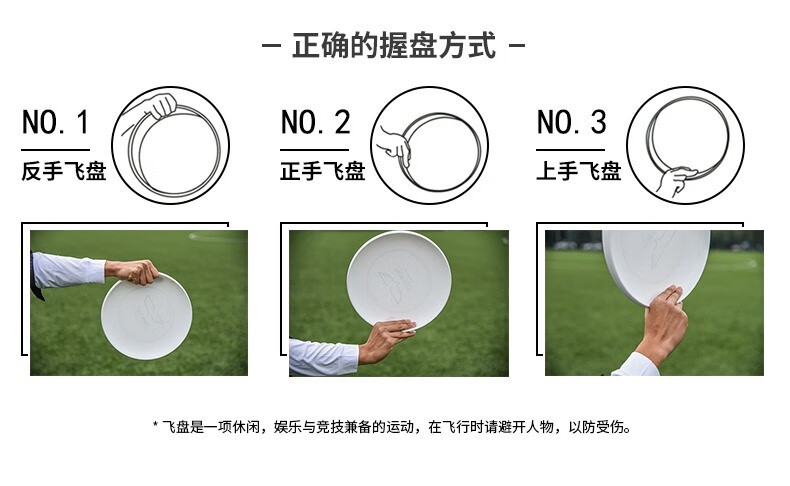 — 正确的握盘方式 —

NO. 1
反手飞盘

NO. 2
正手飞盘

NO. 3
上手飞盘

* 飞盘是一项休闲，娱乐与竞技兼备的运动，在飞行时请避开人物，以防受伤。