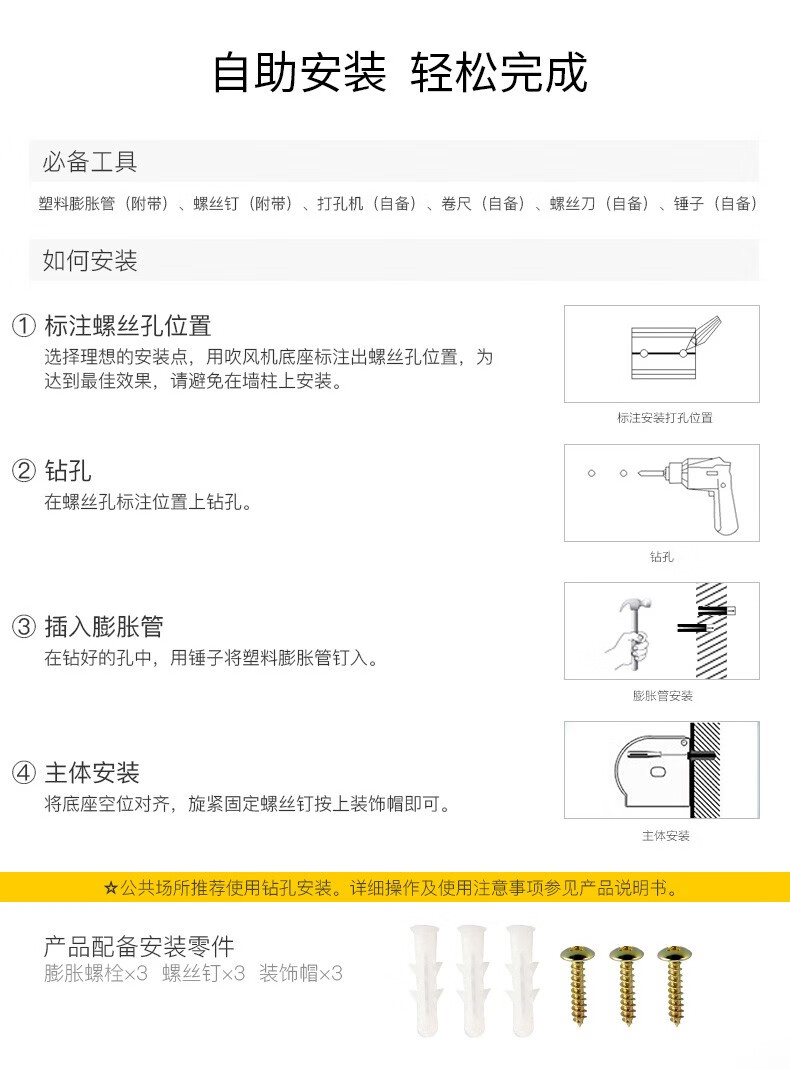 自助安装 轻松完成

必备工具

塑料膨胀管（附带）、螺丝钉（附带）、打孔机（自备）、卷尺（自备）、螺丝刀（自备）、锤子（自备）

如何安装

① 标注螺丝孔位置

选择理想的安装点，用吹风机底座标注出螺丝孔位置，为达到最佳效果，请避免在墙柱上安装。

标注安装打孔位置

② 钻孔

在螺丝孔标注位置上钻孔。

钻孔

③ 插入膨胀管

在钻好的孔中，用锤子将塑料膨胀管钉入。

膨胀管安装

④ 主体安装

将底座空位对齐，旋紧固定螺丝钉按上装饰帽即可。

主体安装

☆公共场所推荐使用钻孔安装。详细操作及使用注意事项参见产品说明书。

产品配备安装零件

膨胀螺栓×3 螺丝钉×3 装饰帽×3