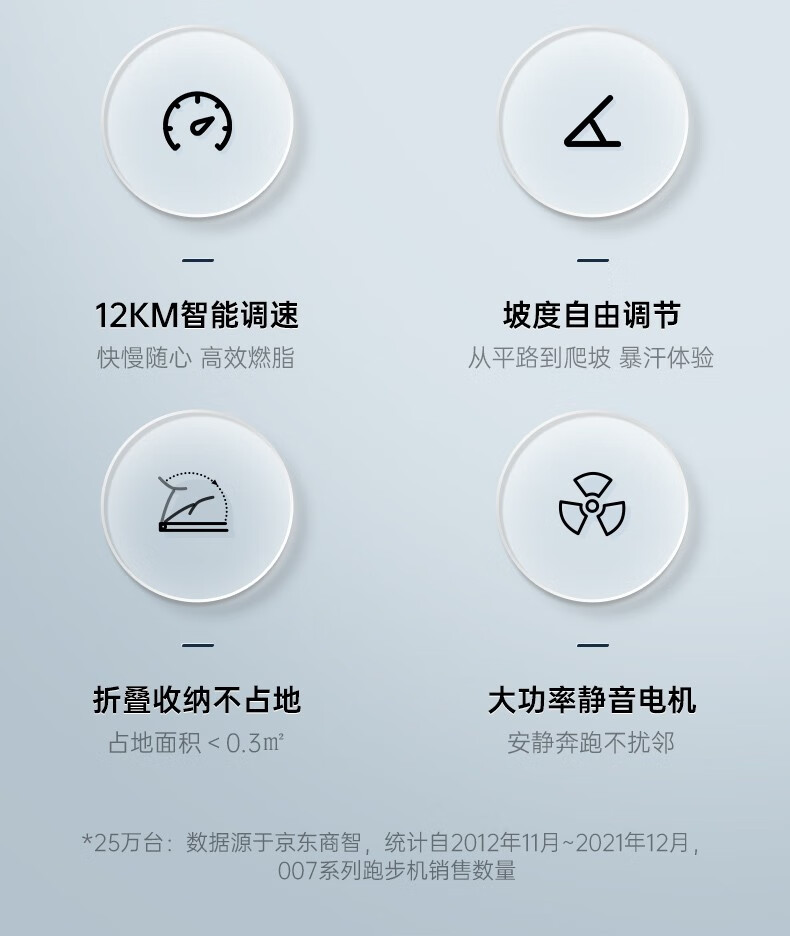 12KM智能调速
快慢随心 高效燃脂

坡度自由调节
从平路到爬坡 暴汗体验

折叠收纳不占地
占地面积＜0.3㎡

大功率静音电机
安静奔跑不扰邻

*25万台：数据源于京东商智，统计自2012年11月~2021年12月，007系列跑步机销售数量