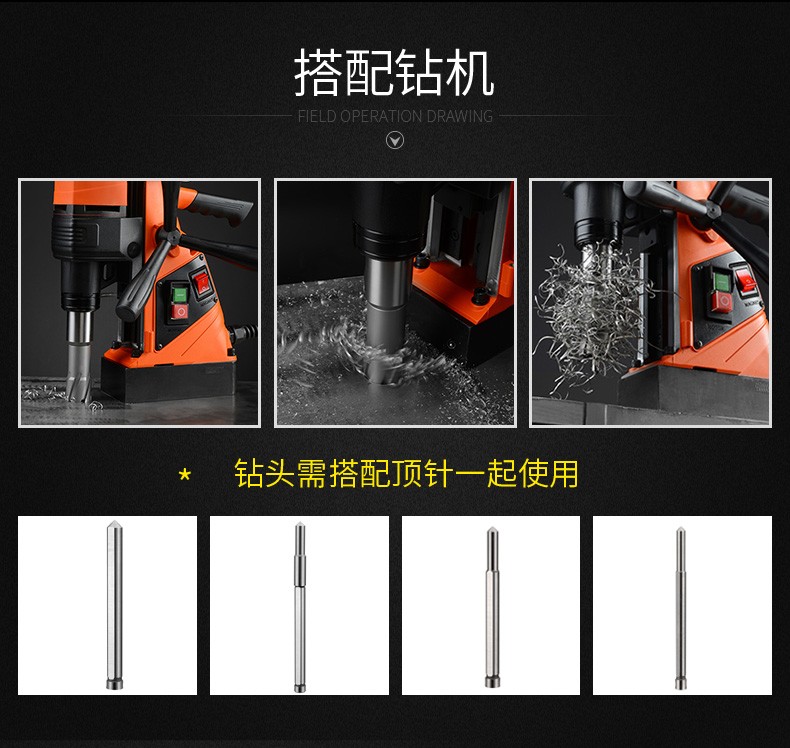 搭配钻机

FIELD OPERATION DRAWING

* 钻头需搭配顶针一起使用