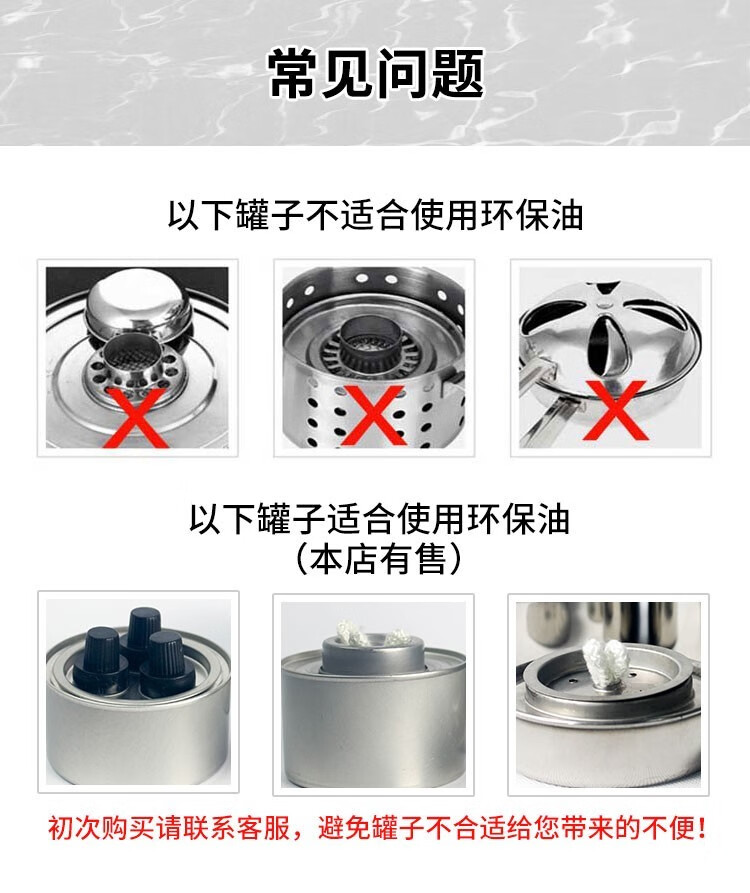 常见问题

以下罐子不适合使用环保油

以下罐子适合使用环保油
（本店有售）

初次购买请联系客服，避免罐子不合适给您带来的不便！