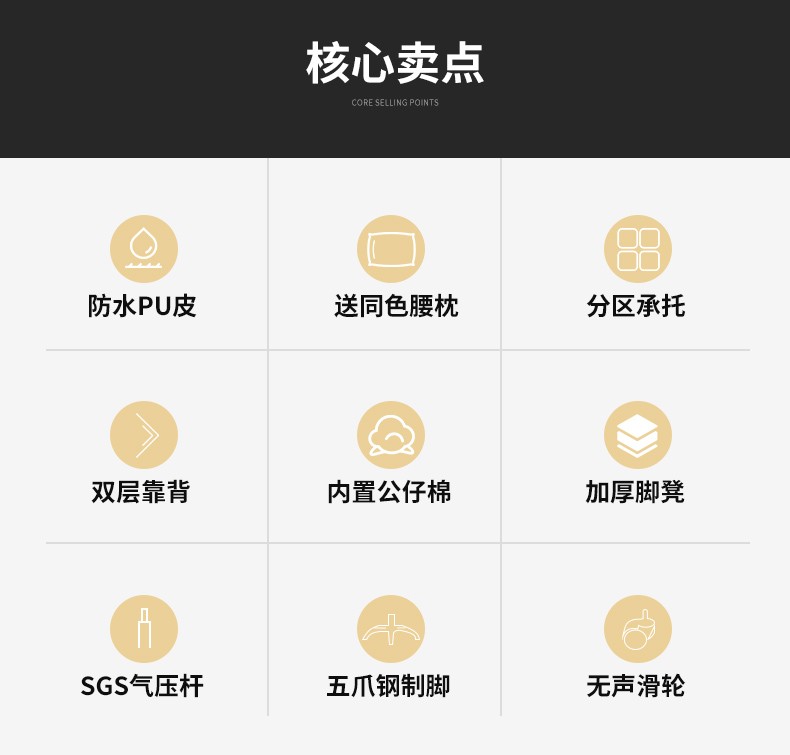 核心卖点

CORE SELLING POINTS

防水PU皮

送同色腰枕

分区承托

双层靠背

内置公仔棉

加厚脚凳

SGS气压杆

五爪钢制脚

无声滑轮