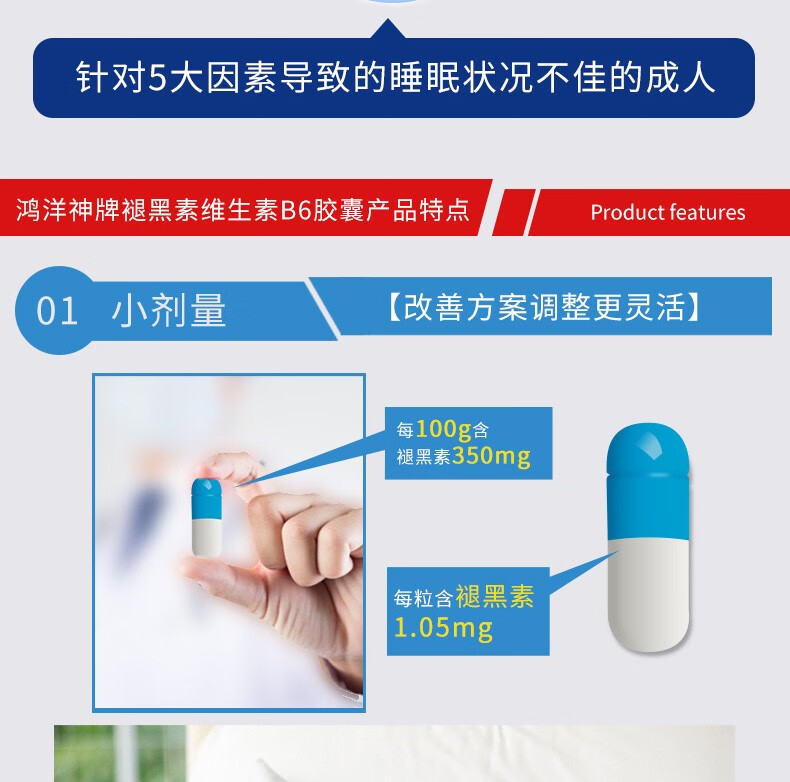 针对5大因素导致的睡眠状况不佳的成人

鸿洋神牌褪黑素维生素B6胶囊产品特点

Product features

01 小剂量

【改善方案调整更灵活】

每100g含
褪黑素350mg

每粒含褪黑素
1.05mg