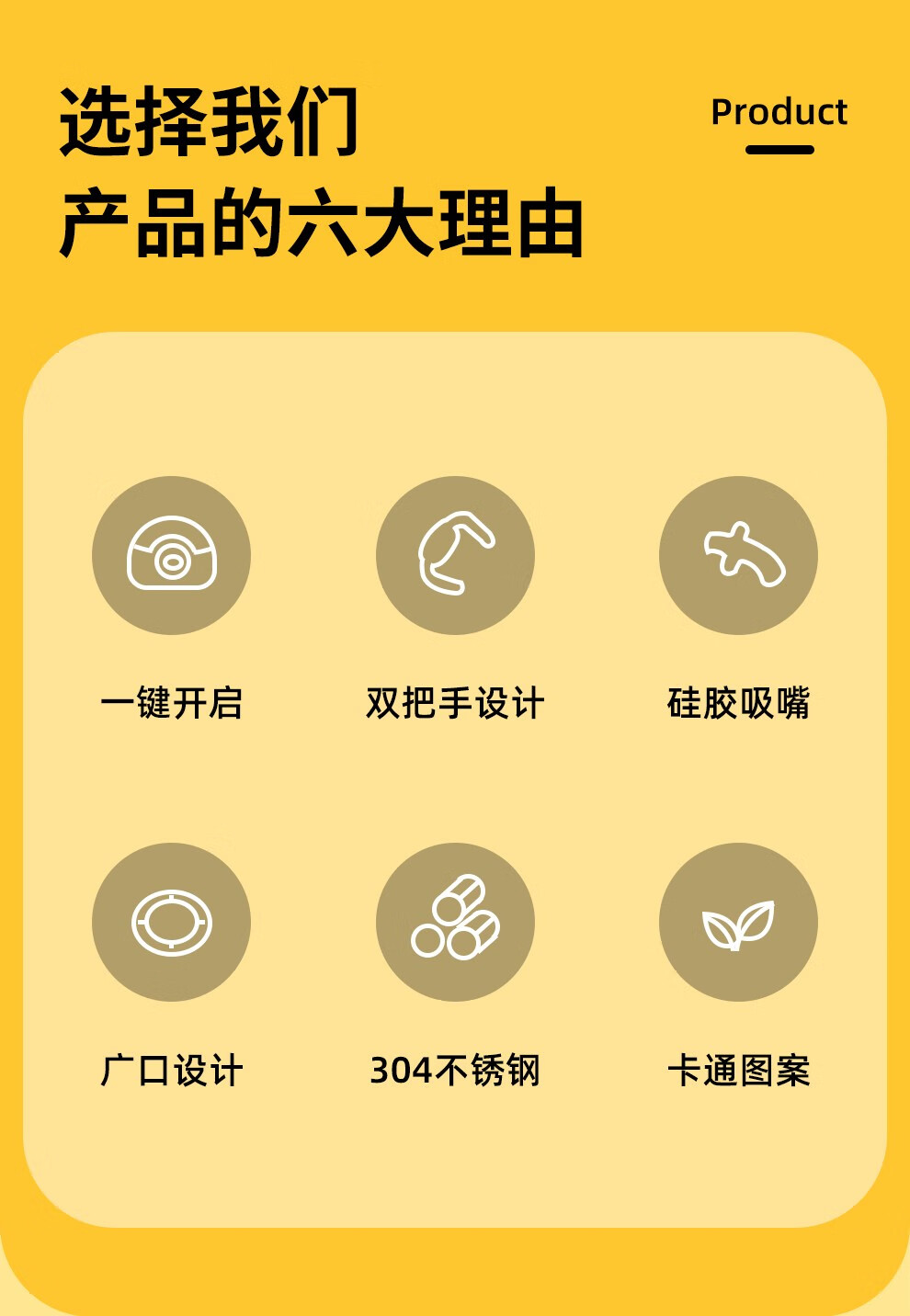 选择我们
产品的六大理由

Product

一键开启

双把手设计

硅胶吸嘴

广口设计

304不锈钢

卡通图案