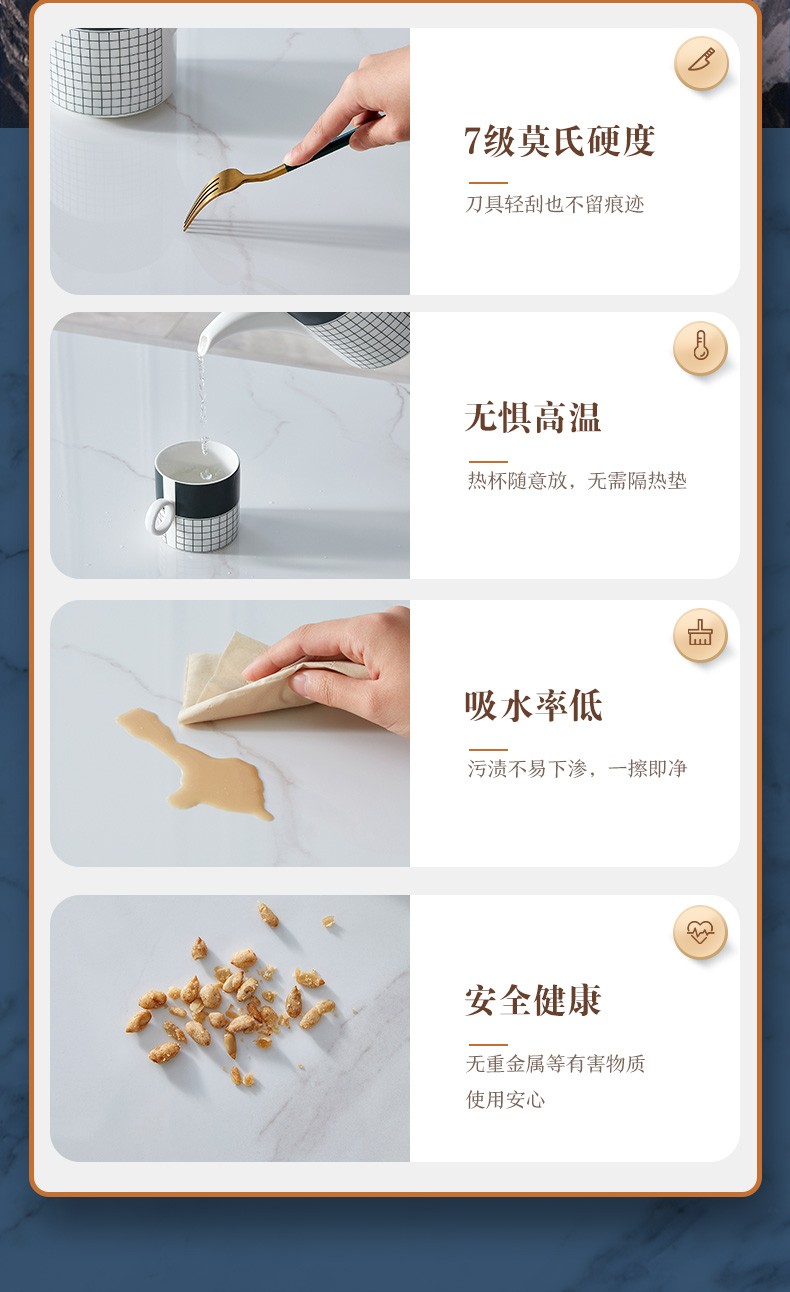 7级莫氏硬度

刀具轻刮也不留痕迹

无惧高温

热杯随意放，无需隔热垫

吸水率低

污渍不易下渗，一擦即净

安全健康

无重金属等有害物质
使用安心