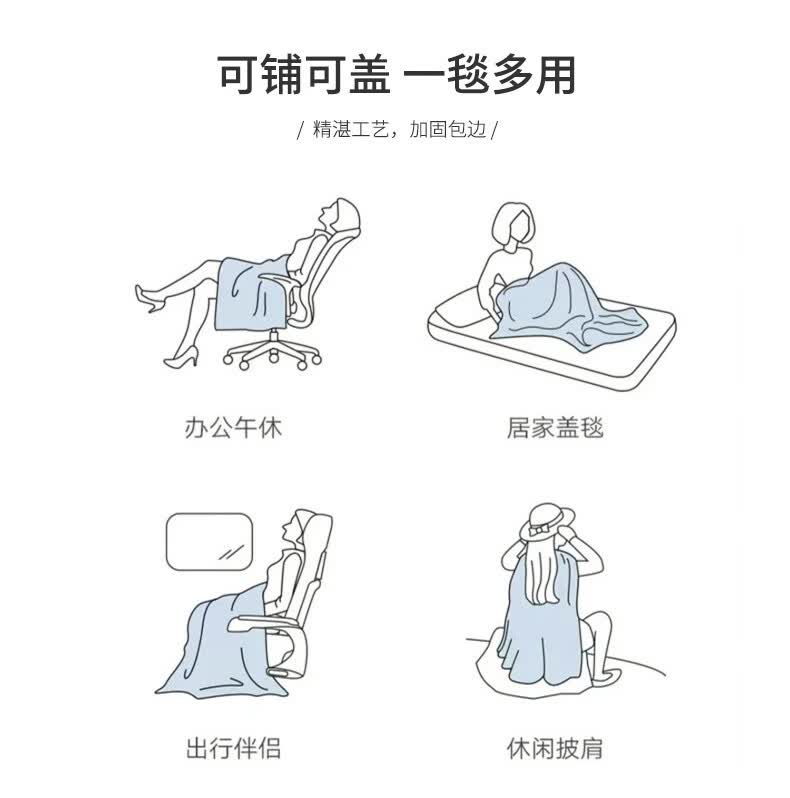 可铺可盖 一毯多用

/ 精湛工艺，加固包边 /

办公午休

居家盖毯

出行伴侣

休闲披肩