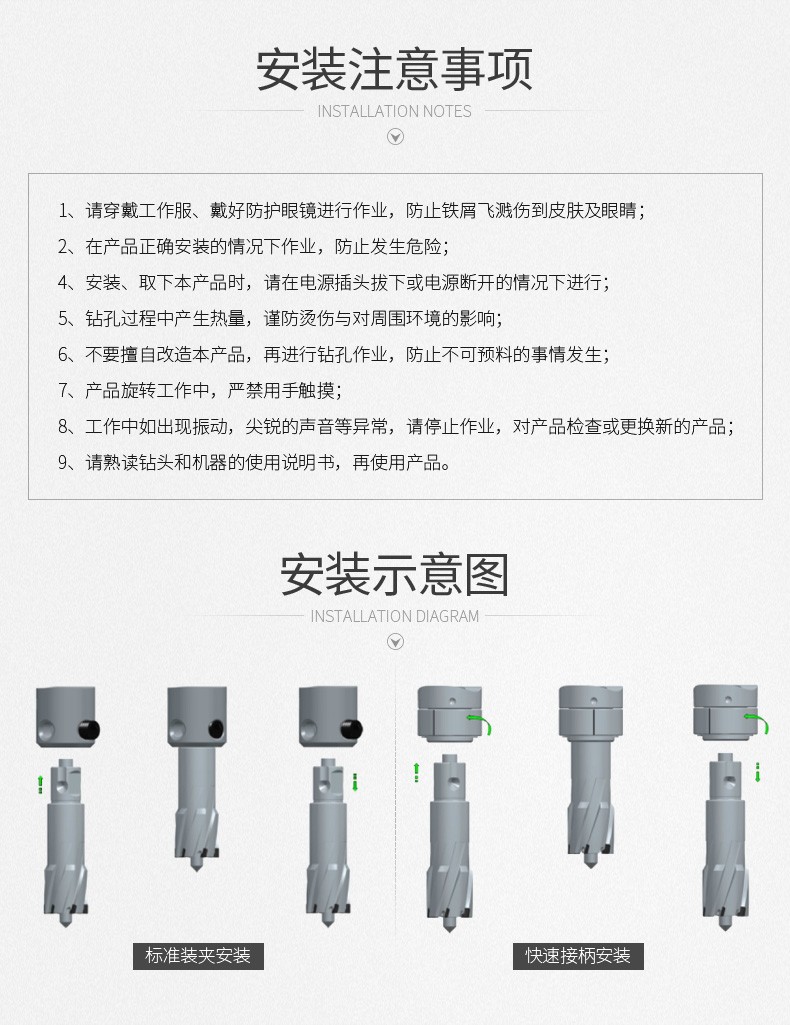 安装注意事项

INSTALLATION NOTES

1、请穿戴工作服、戴好防护眼镜进行作业，防止铁屑飞溅伤到皮肤及眼睛；

2、在产品正确安装的情况下作业，防止发生危险；

4、安装、取下本产品时，请在电源插头拔下或电源断开的情况下进行；

5、钻孔过程中产生热量，谨防烫伤与对周围环境的影响；

6、不要擅自改造本产品，再进行钻孔作业，防止不可预料的事情发生；

7、产品旋转工作中，严禁用手触摸；

8、工作中如出现振动，尖锐的声音等异常，请停止作业，对产品检查或更换新的产品；

9、请熟读钻头和机器的使用说明书，再使用产品。

安装示意图

INSTALLATION DIAGRAM

标准装夹安装

快速接柄安装