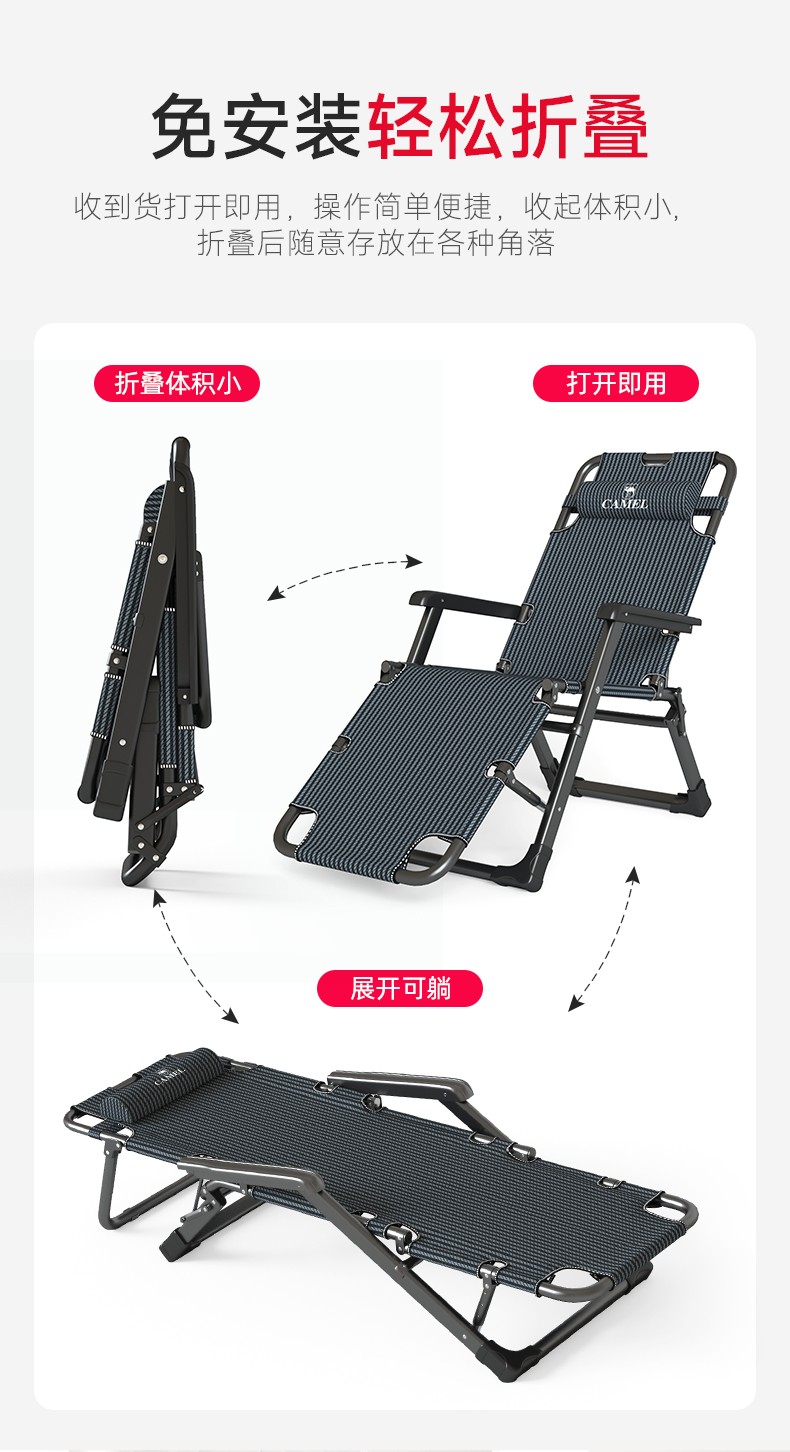 免安装轻松折叠

收到货打开即用，操作简单便捷，收起体积小，折叠后随意存放在各种角落

折叠体积小

打开即用

CAMEL

展开可躺

CAMEL