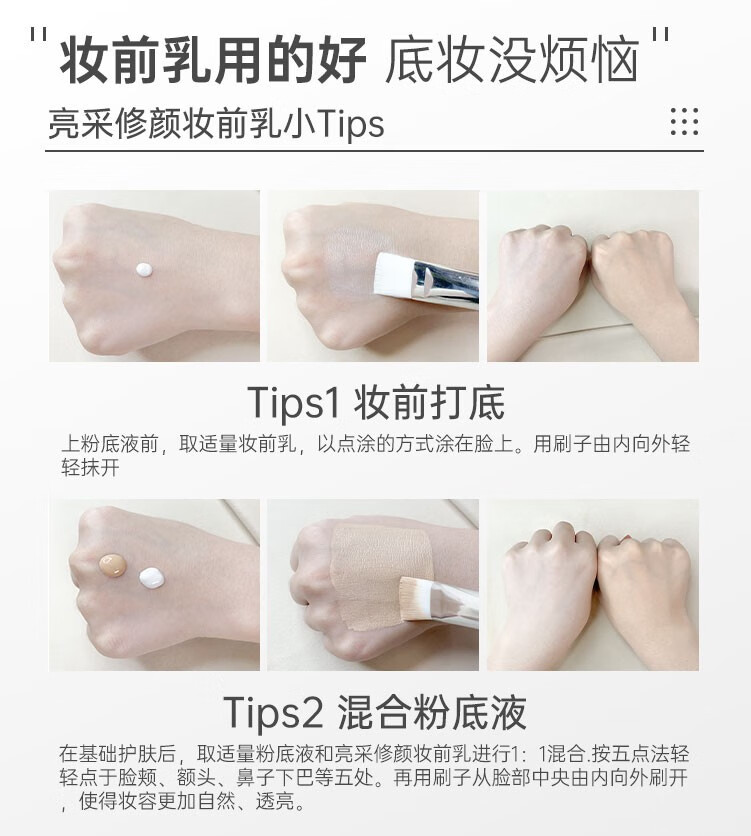 " 妆前乳用的好 底妆没烦恼 "

亮采修颜妆前乳小Tips

Tips1 妆前打底

上粉底液前，取适量妆前乳，以点涂的方式涂在脸上。用刷子由内向外轻轻抹开

Tips2 混合粉底液

在基础护肤后，取适量粉底液和亮采修颜妆前乳进行1：1混合.按五点法轻轻点于脸颊、额头、鼻子下巴等五处。再用刷子从脸部中央由内向外刷开，使得妆容更加自然、透亮。