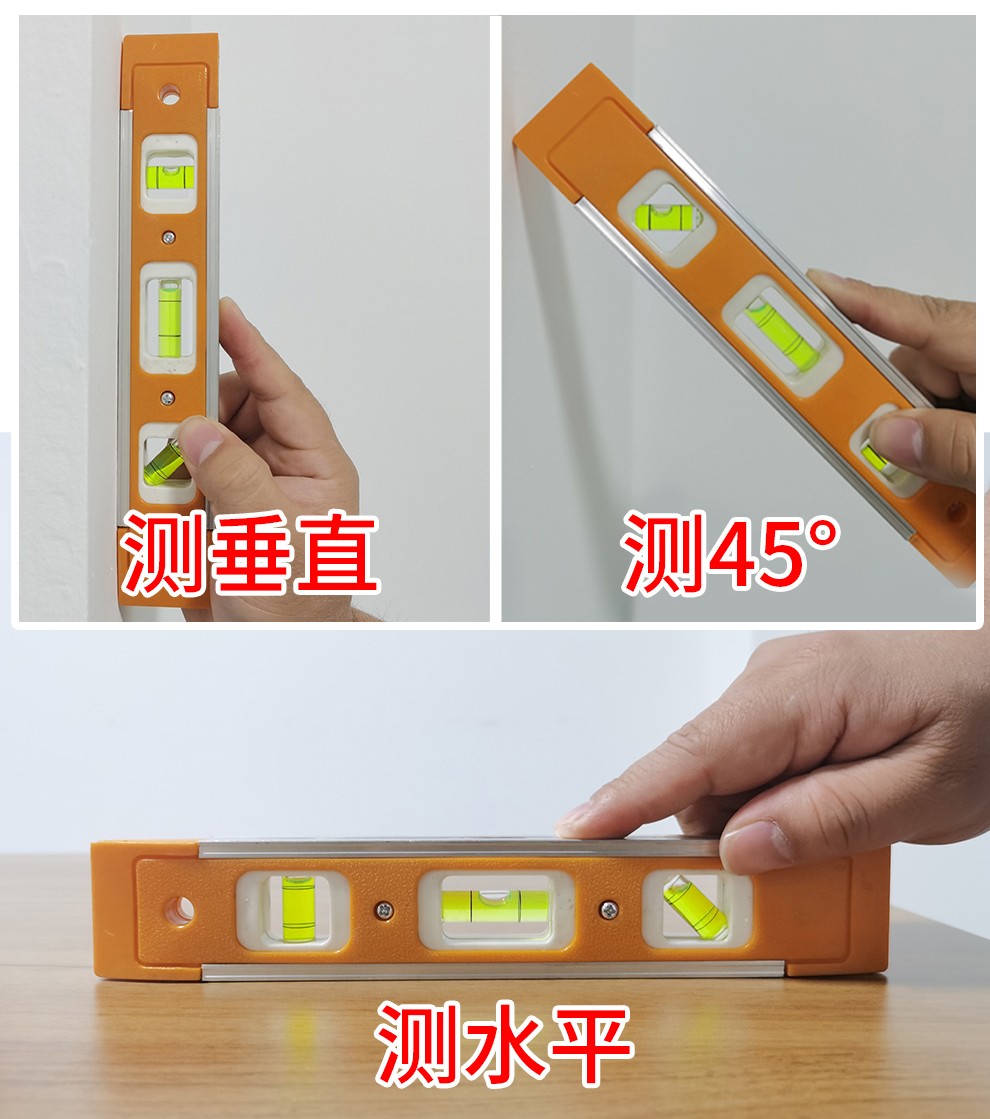 测垂直

测45°

测水平