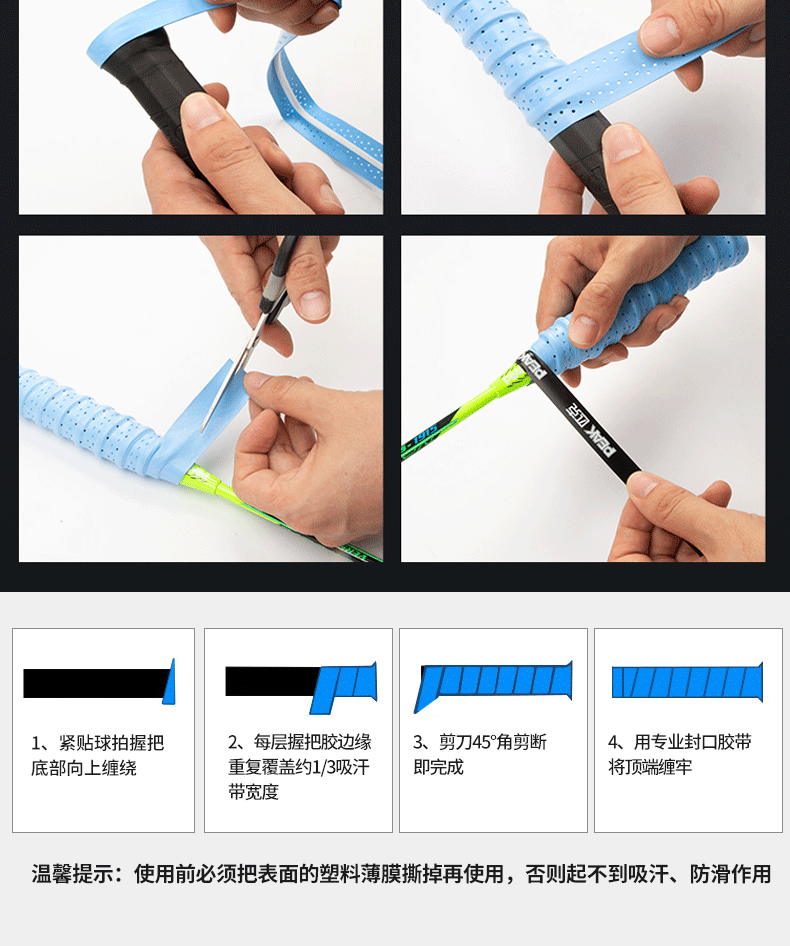 PEAK 匹克

1、紧贴球拍握把底部向上缠绕

2、每层握把胶边缘重复覆盖约1/3吸汗带宽度

3、剪刀45°角剪断即完成

4、用专业封口胶带将顶端缠牢

温馨提示：使用前必须把表面的塑料薄膜撕掉再使用，否则起不到吸汗、防滑作用