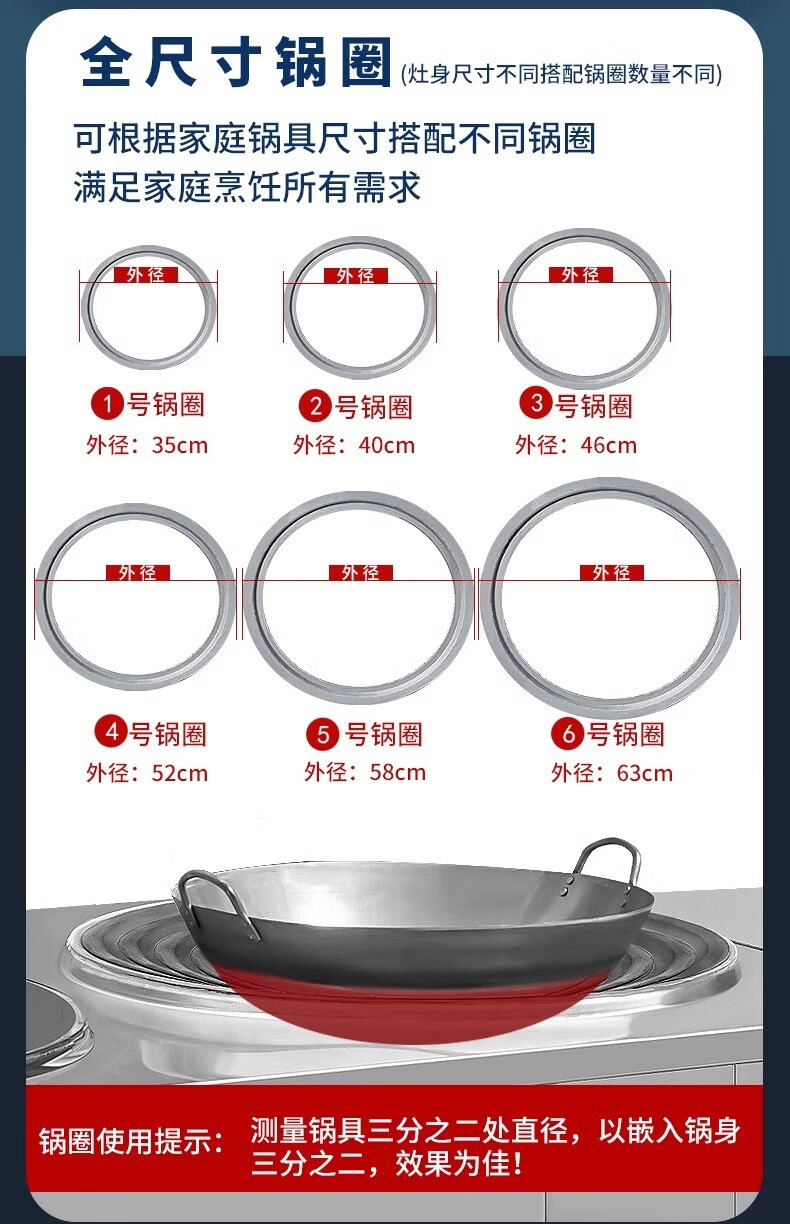 全尺寸锅圈 (灶身尺寸不同搭配锅圈数量不同)

可根据家庭锅具尺寸搭配不同锅圈
满足家庭烹饪所有需求

外径
1号锅圈
外径：35cm

外径
2号锅圈
外径：40cm

外径
3号锅圈
外径：46cm

外径
4号锅圈
外径：52cm

外径
5号锅圈
外径：58cm

外径
6号锅圈
外径：63cm

锅圈使用提示： 测量锅具三分之二处直径，以嵌入锅身三分之二，效果为佳！