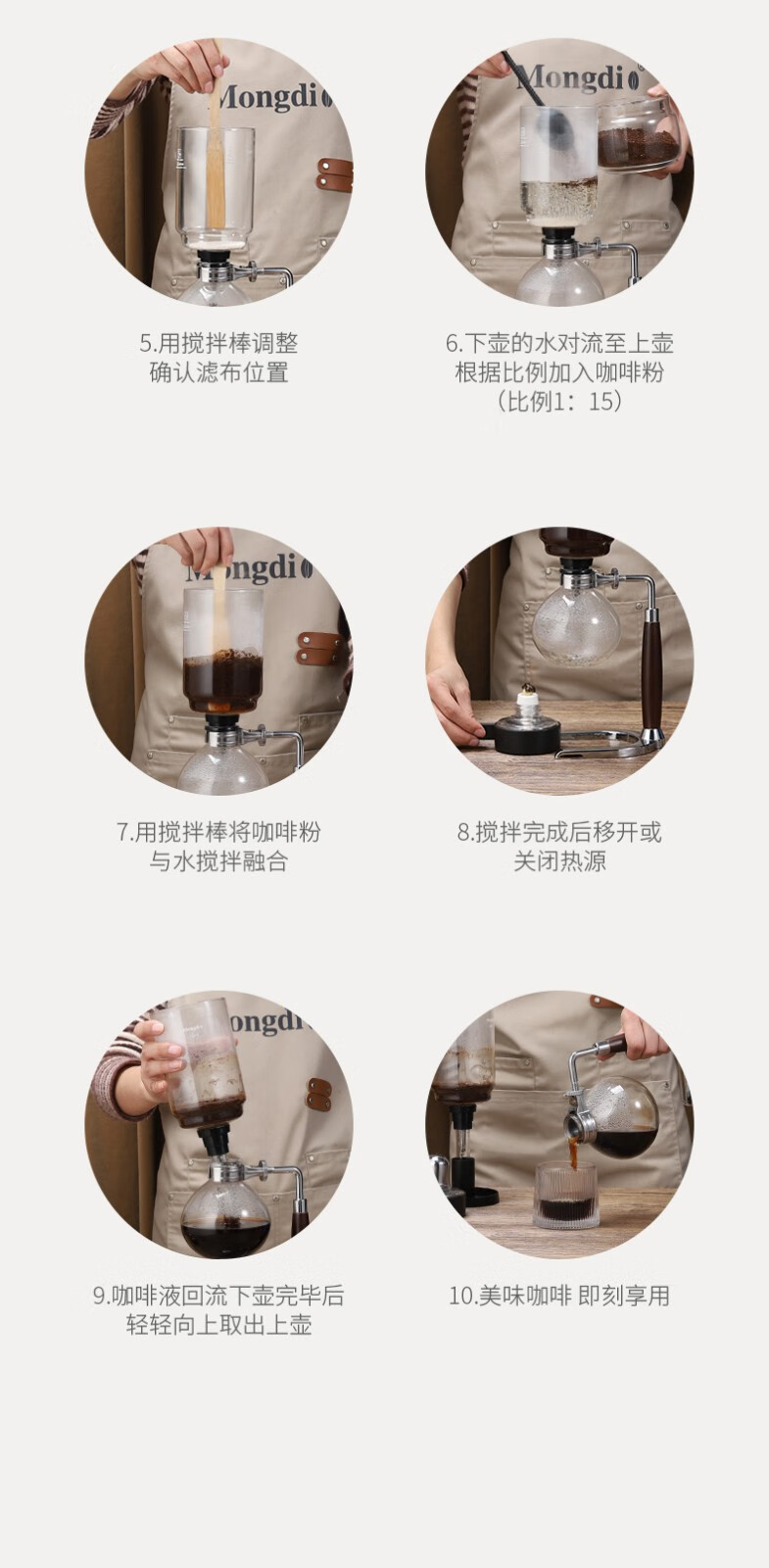 Mongdi

5.用搅拌棒调整
确认滤布位置

Mongdi

6.下壶的水对流至上壶
根据比例加入咖啡粉
（比例1：15）

Mongdi

7.用搅拌棒将咖啡粉
与水搅拌融合

8.搅拌完成后移开或
关闭热源

ongdi

9.咖啡液回流下壶完毕后
轻轻向上取出上壶

10.美味咖啡 即刻享用