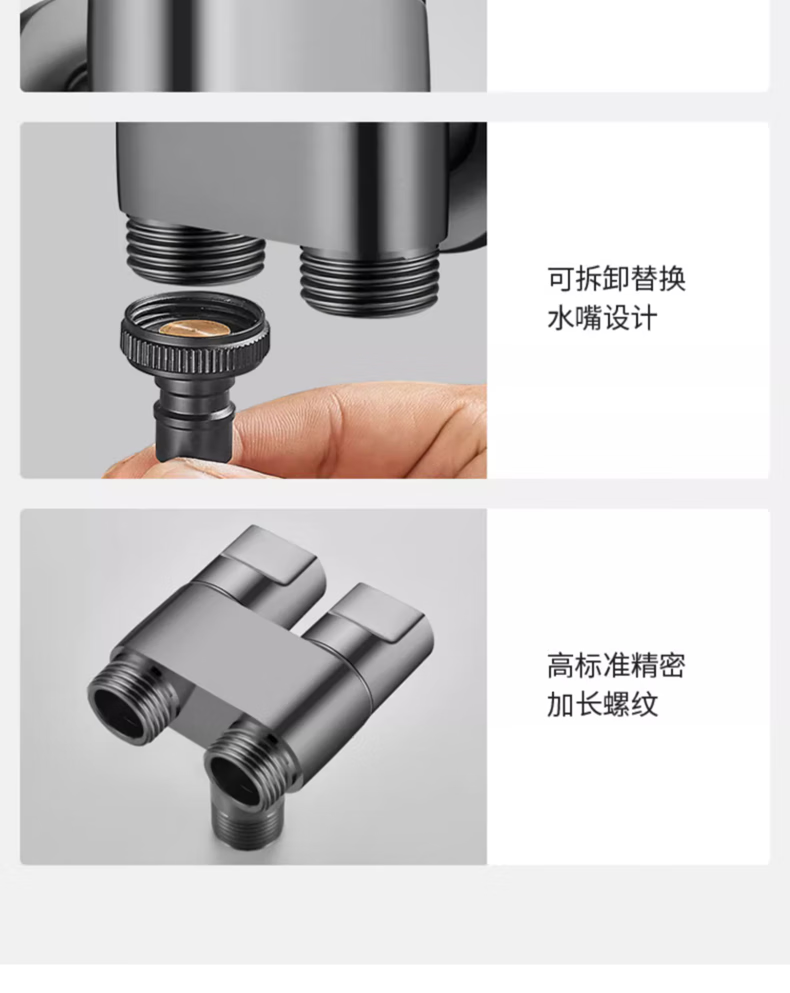 可拆卸替换
水嘴设计

高标准精密
加长螺纹