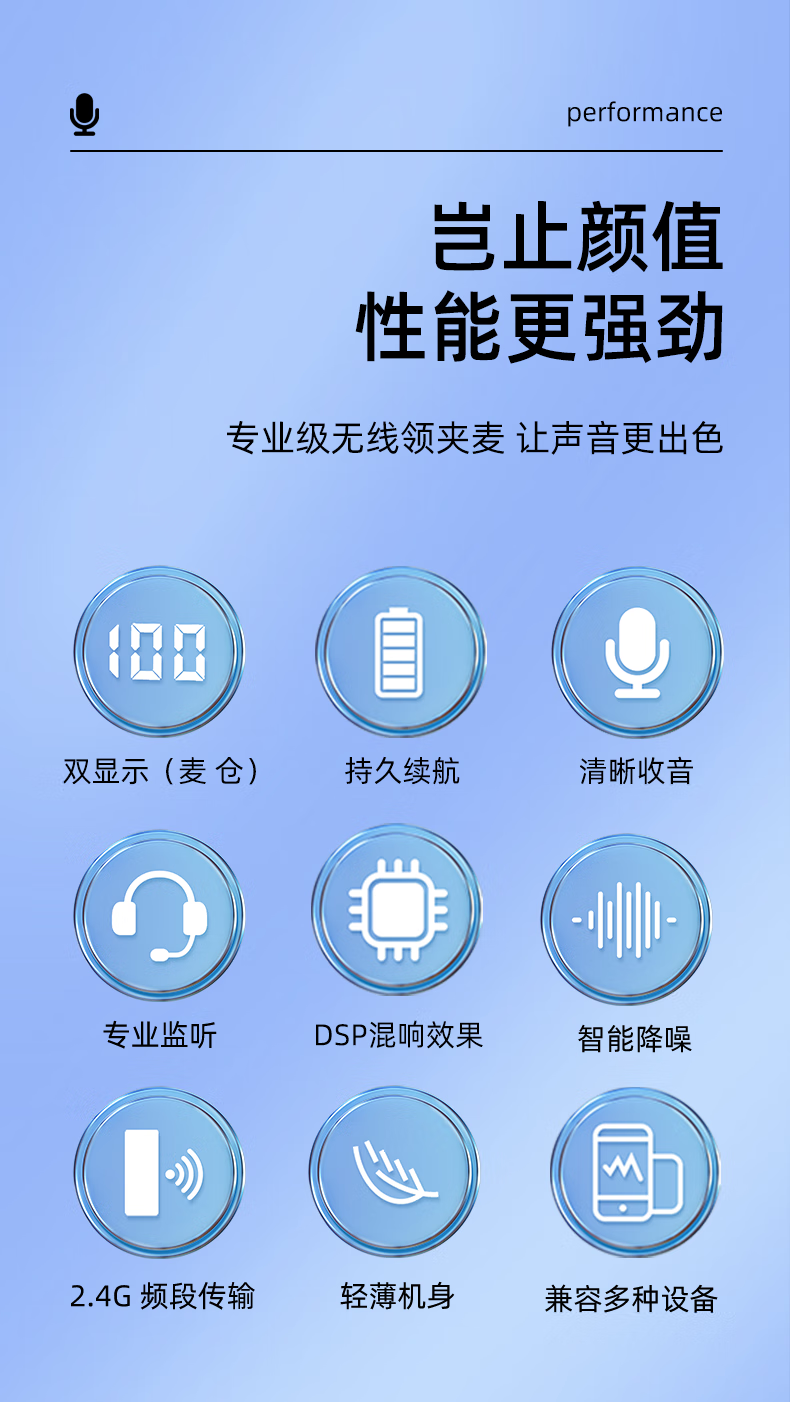 performance

岂止颜值
性能更强劲

专业级无线领夹麦 让声音更出色

100

双显示（麦 仓）

持久续航

清晰收音

专业监听

DSP混响效果

智能降噪

2.4G 频段传输

轻薄机身

兼容多种设备