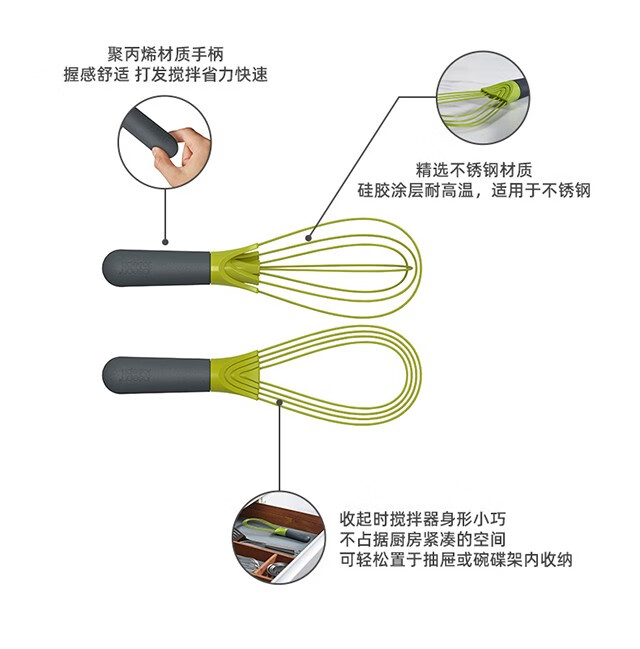 聚丙烯材质手柄
握感舒适 打发搅拌省力快速

精选不锈钢材质
硅胶涂层耐高温，适用于不锈钢

收起时搅拌器身形小巧
不占据厨房紧凑的空间
可轻松置于抽屉或碗碟架内收纳