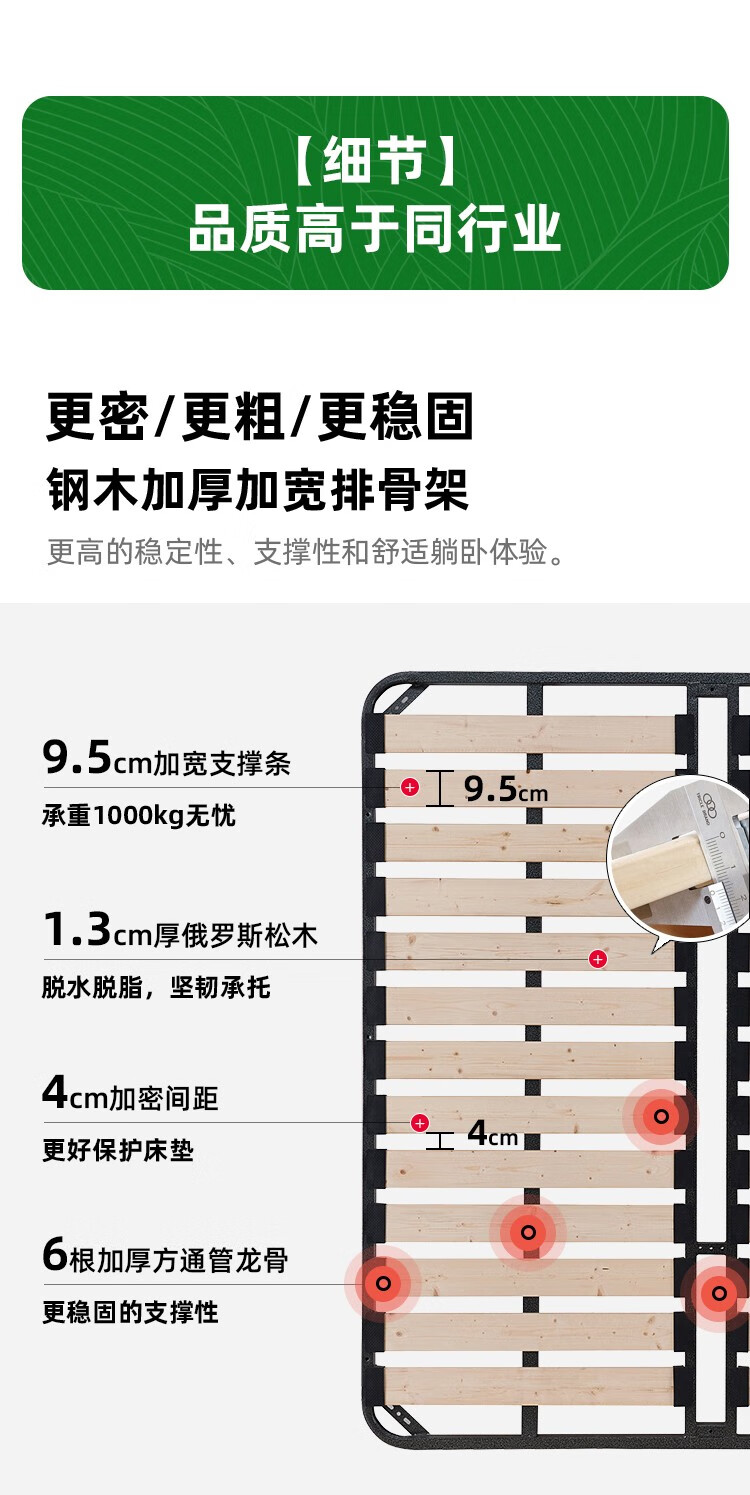 【细节】
品质高于同行业

更密/更粗/更稳固
钢木加厚加宽排骨架
更高的稳定性、支撑性和舒适躺卧体验。

9.5cm加宽支撑条
承重1000kg无忧

9.5cm

1.3cm厚俄罗斯松木
脱水脱脂，坚韧承托

4cm加密间距
更好保护床垫

4cm

6根加厚方通管龙骨
更稳固的支撑性