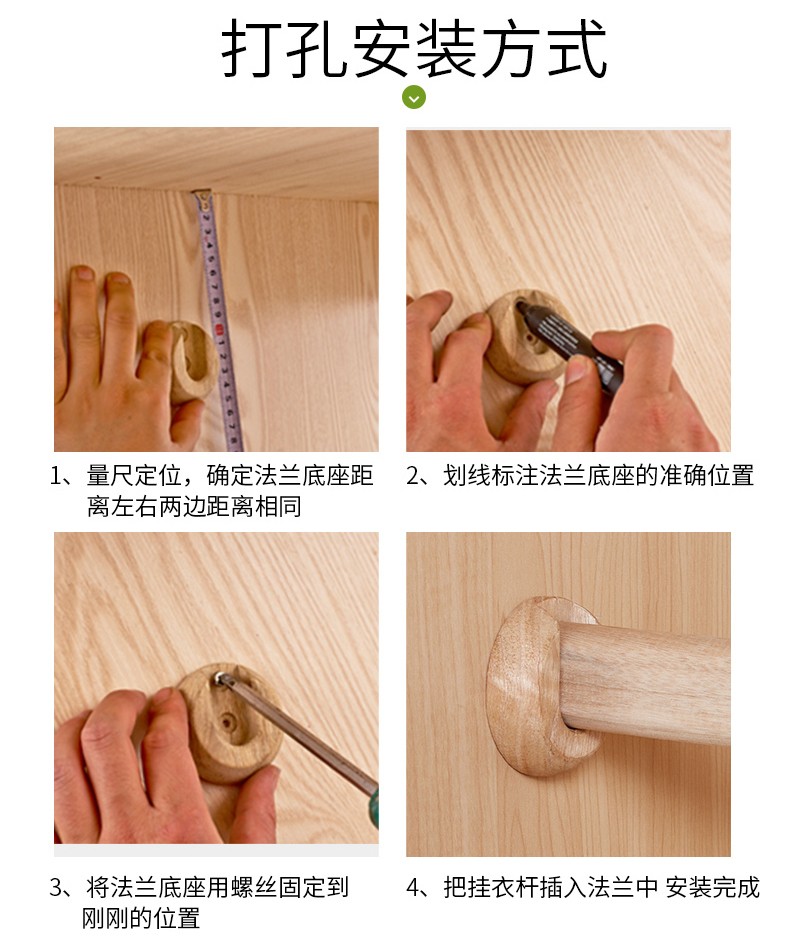 打孔安装方式

1、量尺定位，确定法兰底座距离左右两边距离相同

2、划线标注法兰底座的准确位置

3、将法兰底座用螺丝固定到刚刚的位置

4、把挂衣杆插入法兰中 安装完成