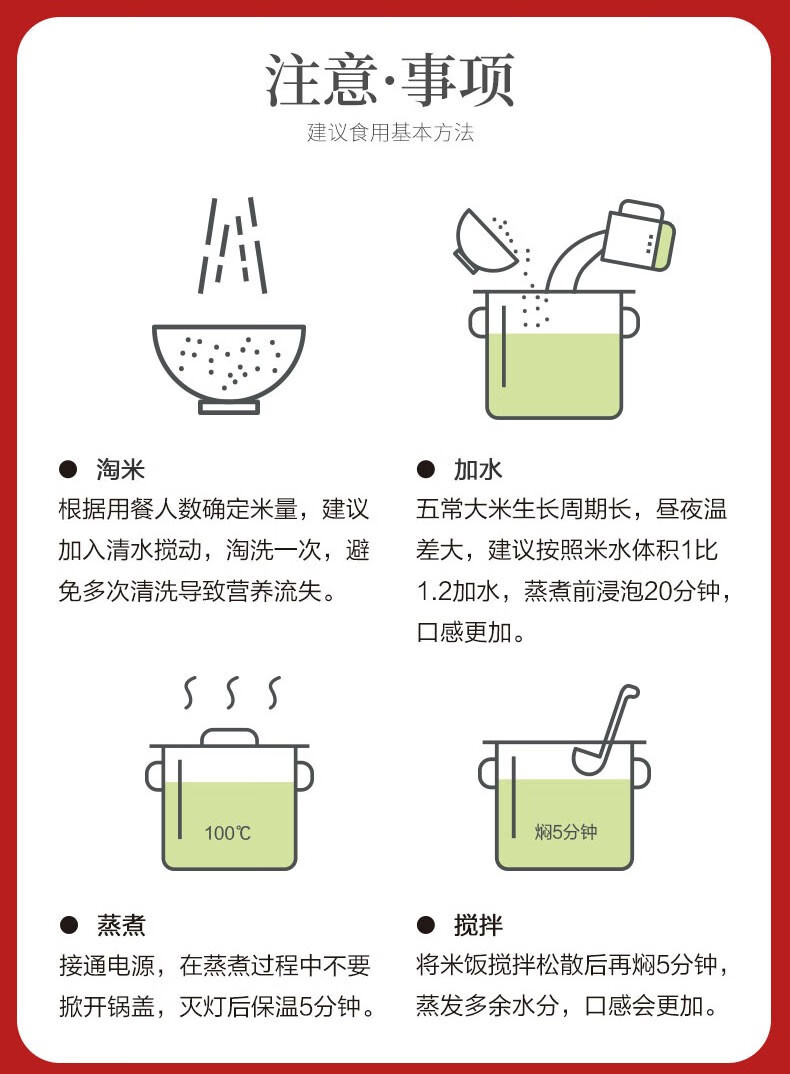 注意·事项
建议食用基本方法

● 淘米
根据用餐人数确定米量，建议加入清水搅动，淘洗一次，避免多次清洗导致营养流失。

● 加水
五常大米生长周期长，昼夜温差大，建议按照米水体积1比1.2加水，蒸煮前浸泡20分钟，口感更加。

100℃

● 蒸煮
接通电源，在蒸煮过程中不要掀开锅盖，灭灯后保温5分钟。

焖5分钟

● 搅拌
将米饭搅拌松散后再焖5分钟，蒸发多余水分，口感会更加。