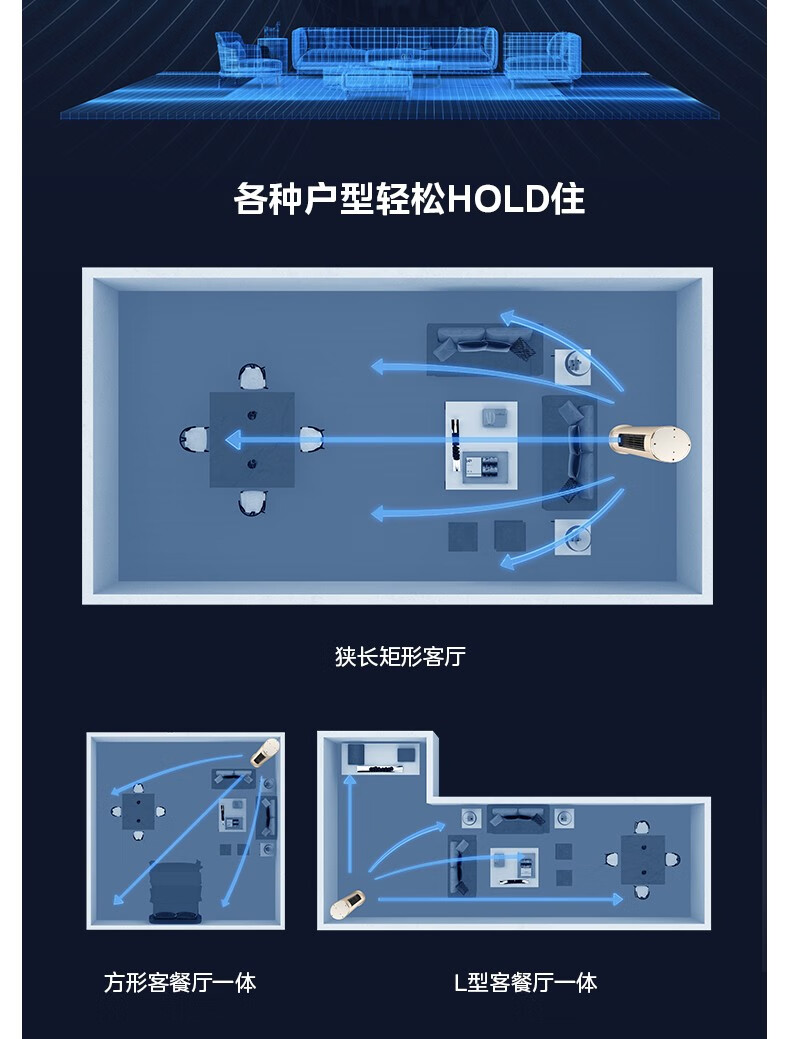 各种户型轻松HOLD住

狭长矩形客厅

方形客餐厅一体

L型客餐厅一体