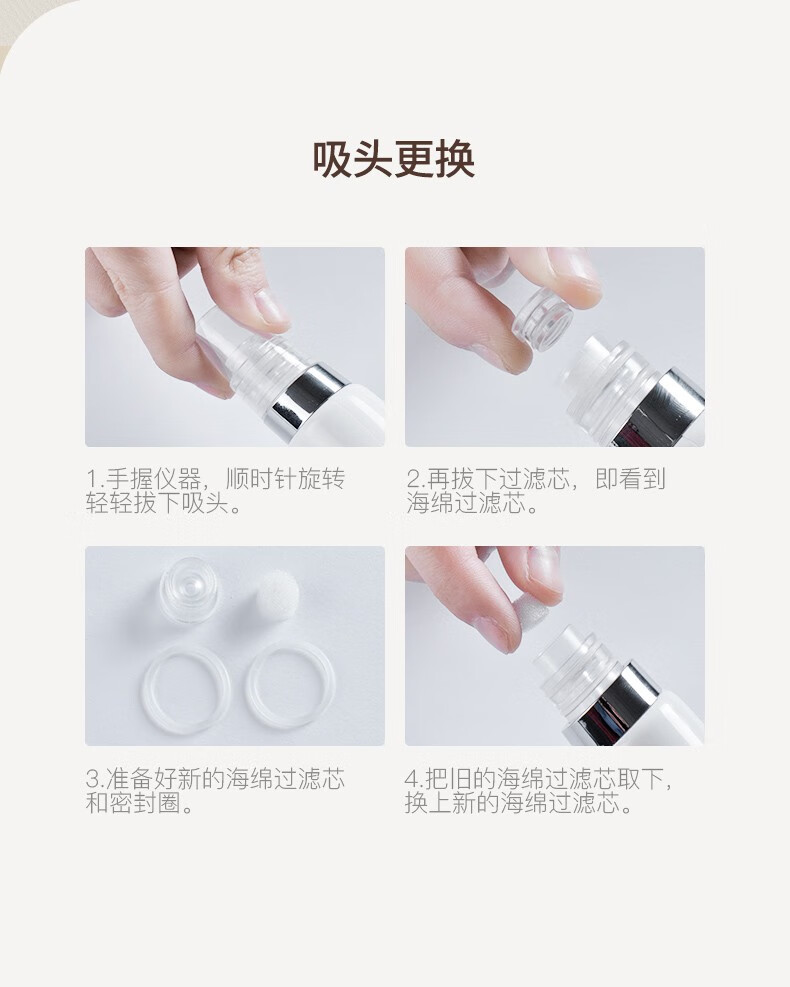 吸头更换

1.手握仪器，顺时针旋转轻轻拔下吸头。

2.再拔下过滤芯，即看到海绵过滤芯。

3.准备好新的海绵过滤芯和密封圈。

4.把旧的海绵过滤芯取下，换上新的海绵过滤芯。