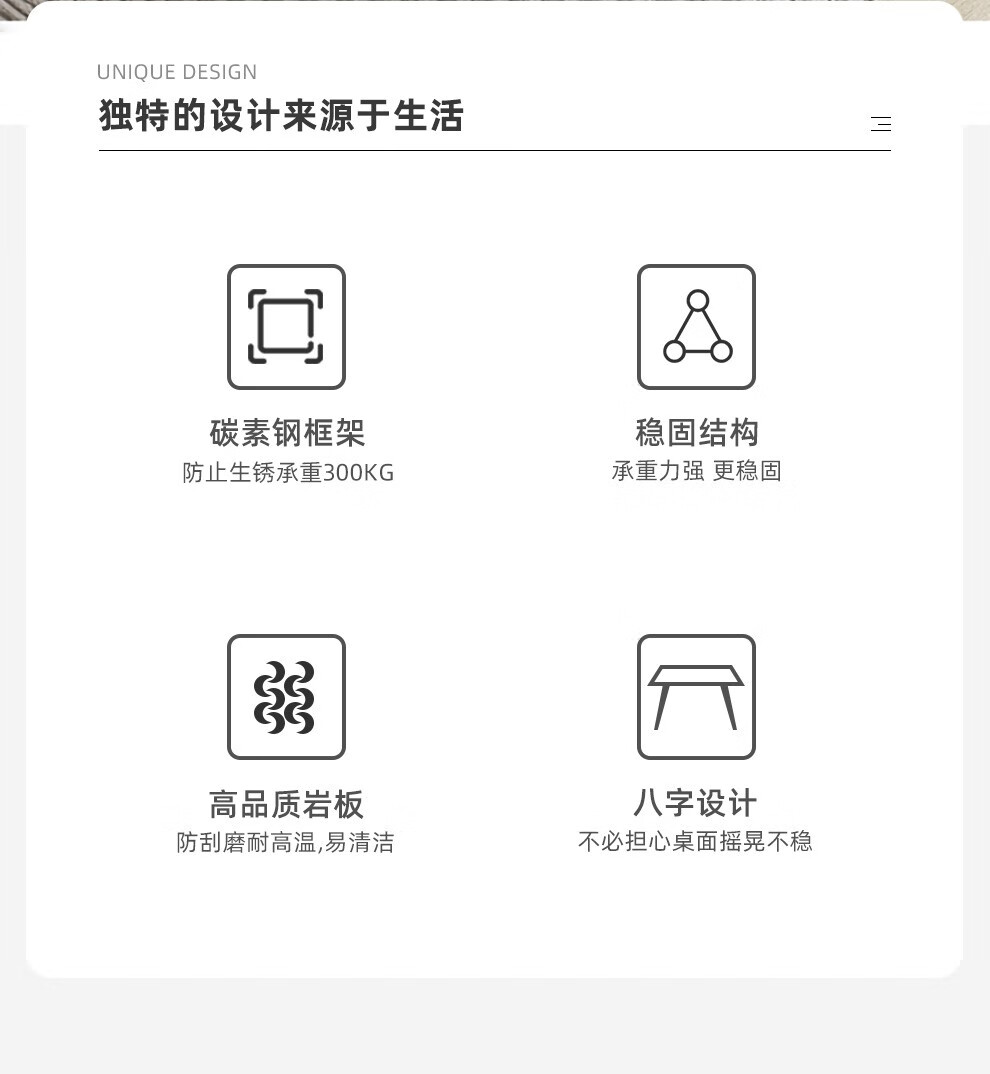 UNIQUE DESIGN

独特的设计来源于生活

碳素钢框架
防止生锈承重300KG

稳固结构
承重力强 更稳固

高品质岩板
防刮磨耐高温,易清洁

八字设计
不必担心桌面摇晃不稳