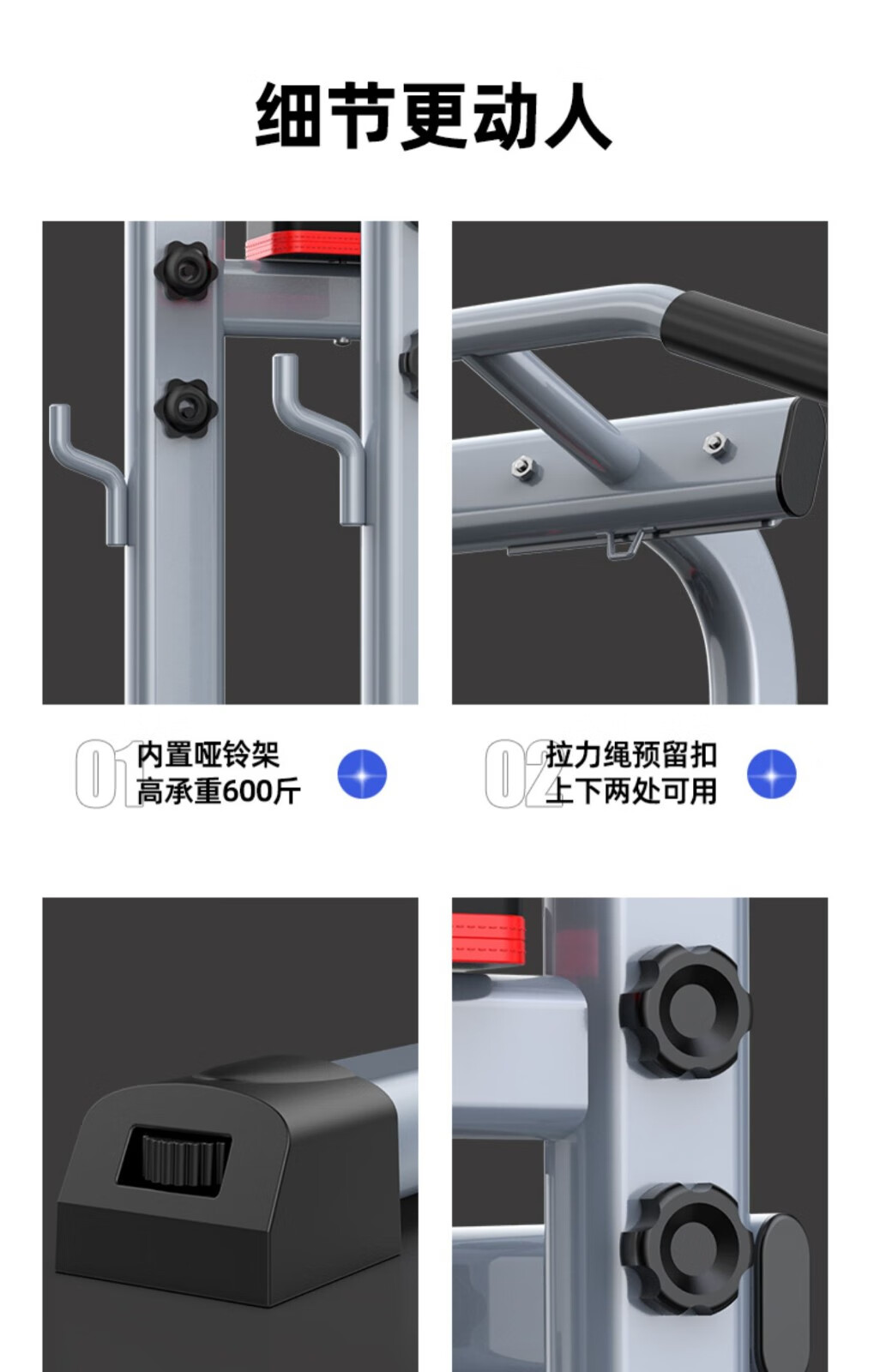 细节更动人

01 内置哑铃架
高承重600斤

02 拉力绳预留扣
上下两处可用