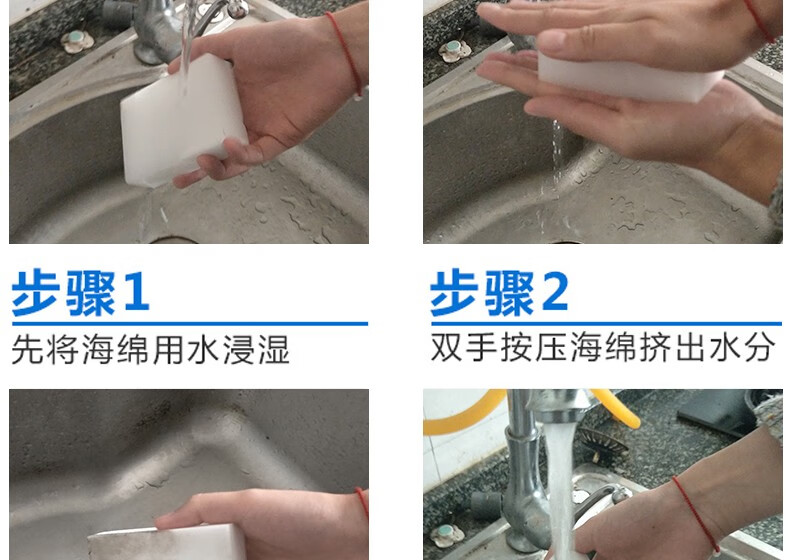 步骤1
先将海绵用水浸湿

步骤2
双手按压海绵挤出水分