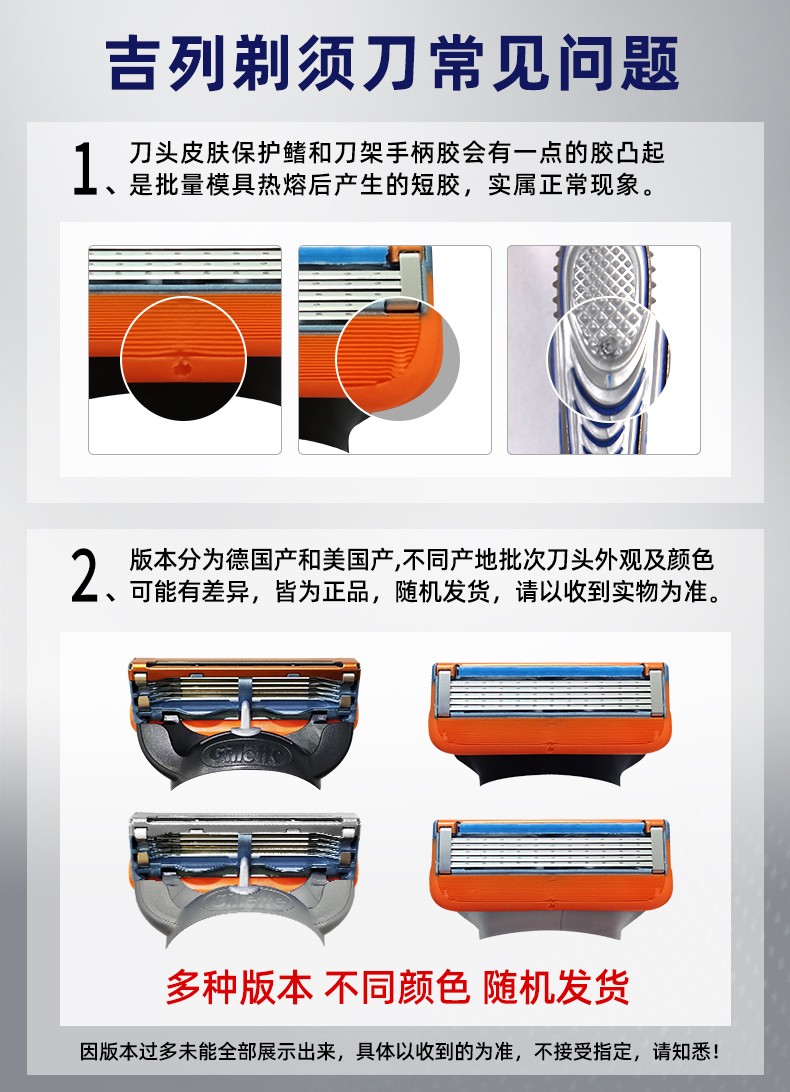 吉列剃须刀常见问题

1、刀头皮肤保护鳍和刀架手柄胶会有一点的胶凸起是批量模具热熔后产生的短胶，实属正常现象。

2、版本分为德国产和美国产,不同产地批次刀头外观及颜色可能有差异，皆为正品，随机发货，请以收到实物为准。

Gillette

Gillette

多种版本 不同颜色 随机发货

因版本过多未能全部展示出来，具体以收到的为准，不接受指定，请知悉！