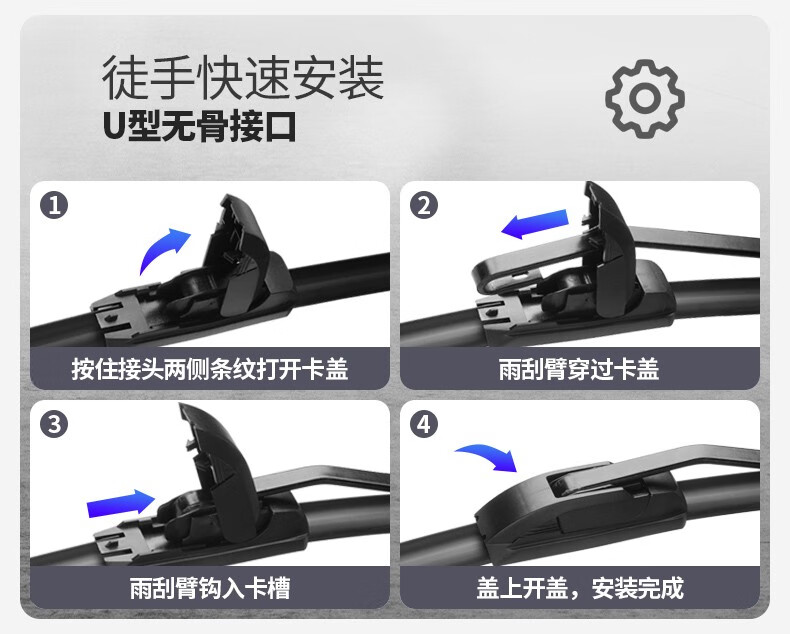 徒手快速安装
U型无骨接口

1
按住接头两侧条纹打开卡盖

2
雨刮臂穿过卡盖

3
雨刮臂钩入卡槽

4
盖上开盖，安装完成