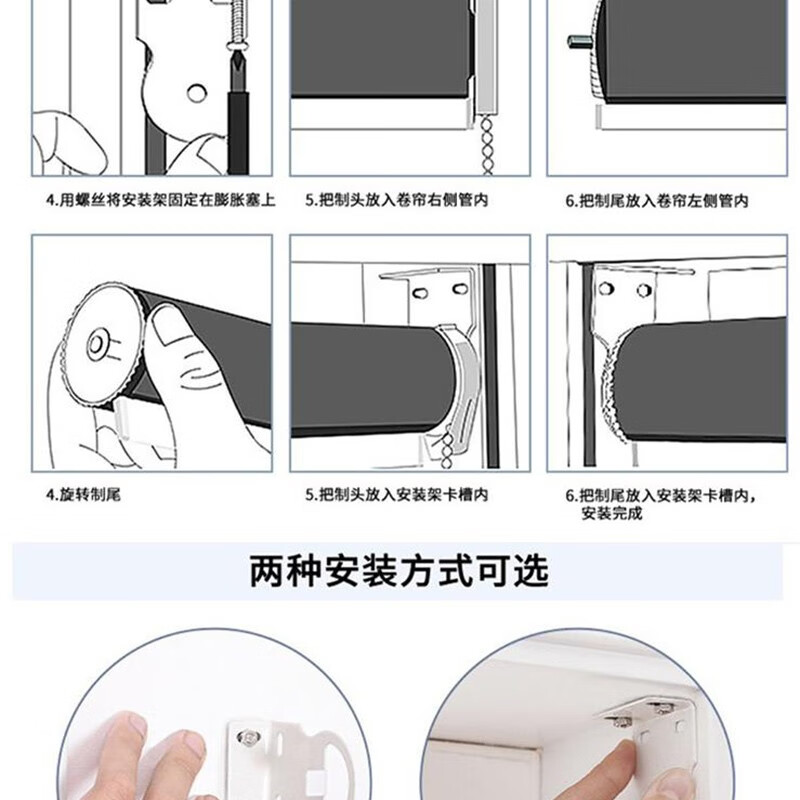 4.用螺丝将安装架固定在膨胀塞上

5.把制头放入卷帘右侧管内

6.把制尾放入卷帘左侧管内

4.旋转制尾

5.把制头放入安装架卡槽内

6.把制尾放入安装架卡槽内，安装完成

两种安装方式可选