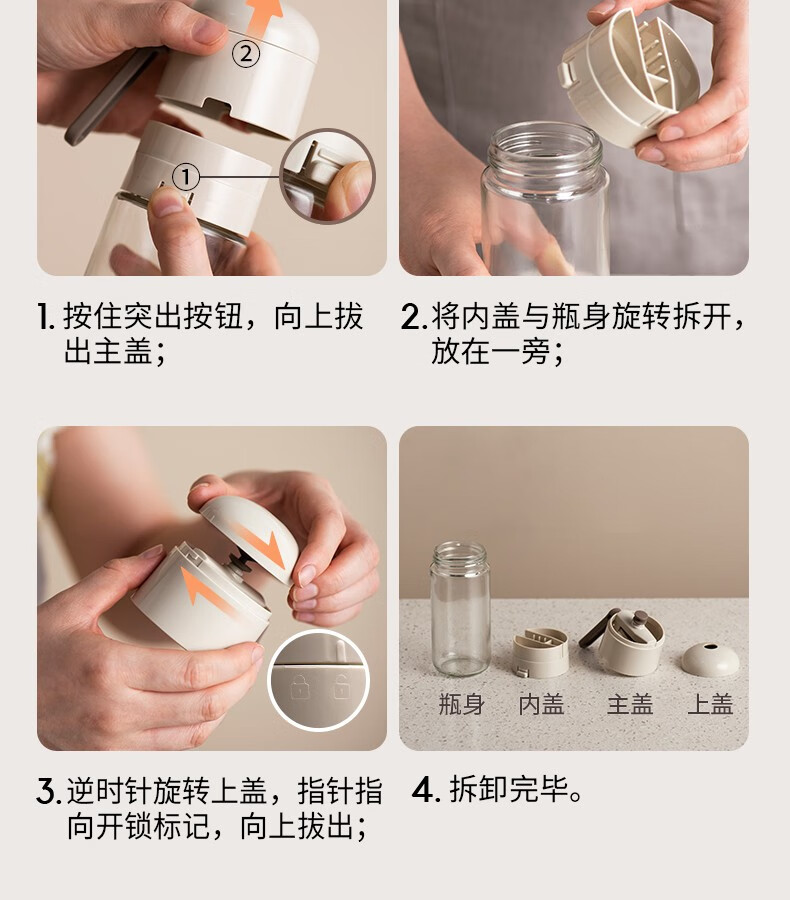 ②

①

1. 按住突出按钮，向上拔出主盖；

2. 将内盖与瓶身旋转拆开，放在一旁；

3. 逆时针旋转上盖，指针指向开锁标记，向上拔出；

瓶身 内盖 主盖 上盖

4. 拆卸完毕。