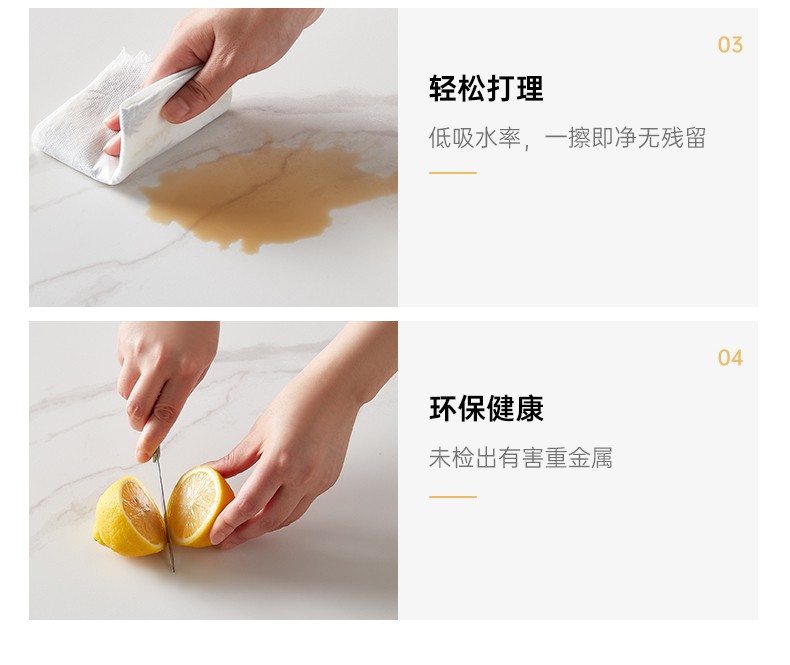 03

轻松打理

低吸水率，一擦即净无残留

04

环保健康

未检出有害重金属