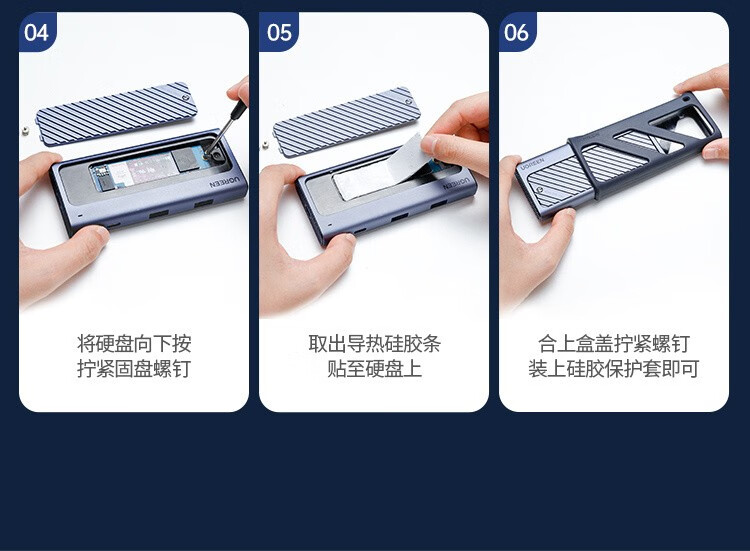 04

UGREEN

将硬盘向下按
拧紧固盘螺钉

05

UGREEN

取出导热硅胶条
贴至硬盘上

06

UGREEN

合上盒盖拧紧螺钉
装上硅胶保护套即可