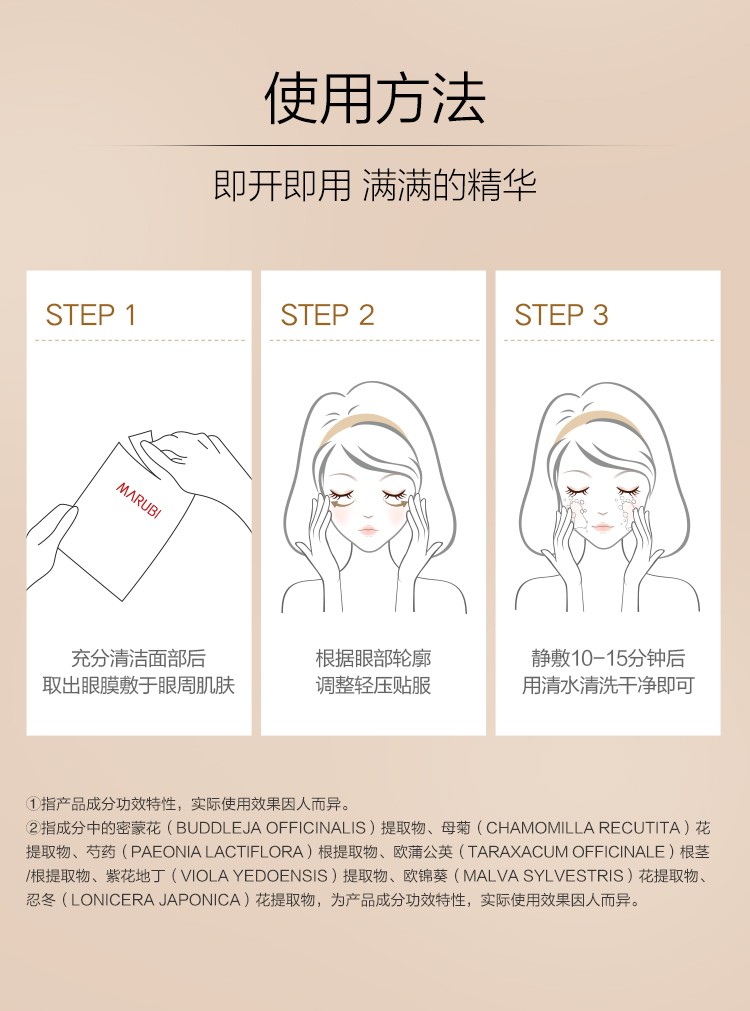 使用方法

即开即用 满满的精华

STEP 1

MARUBI

充分清洁面部后
取出眼膜敷于眼周肌肤

STEP 2

根据眼部轮廓
调整轻压贴服

STEP 3

静敷10-15分钟后
用清水清洗干净即可

①指产品成分功效特性，实际使用效果因人而异。
②指成分中的密蒙花（BUDDLEJA OFFICINALIS）提取物、母菊（CHAMOMILLA RECUTITA）花提取物、芍药（PAEONIA LACTIFLORA）根提取物、欧蒲公英（TARAXACUM OFFICINALE）根茎/根提取物、紫花地丁（VIOLA YEDOENSIS）提取物、欧锦葵（MALVA SYLVESTRIS）花提取物、忍冬（LONICERA JAPONICA）花提取物，为产品成分功效特性，实际使用效果因人而异。