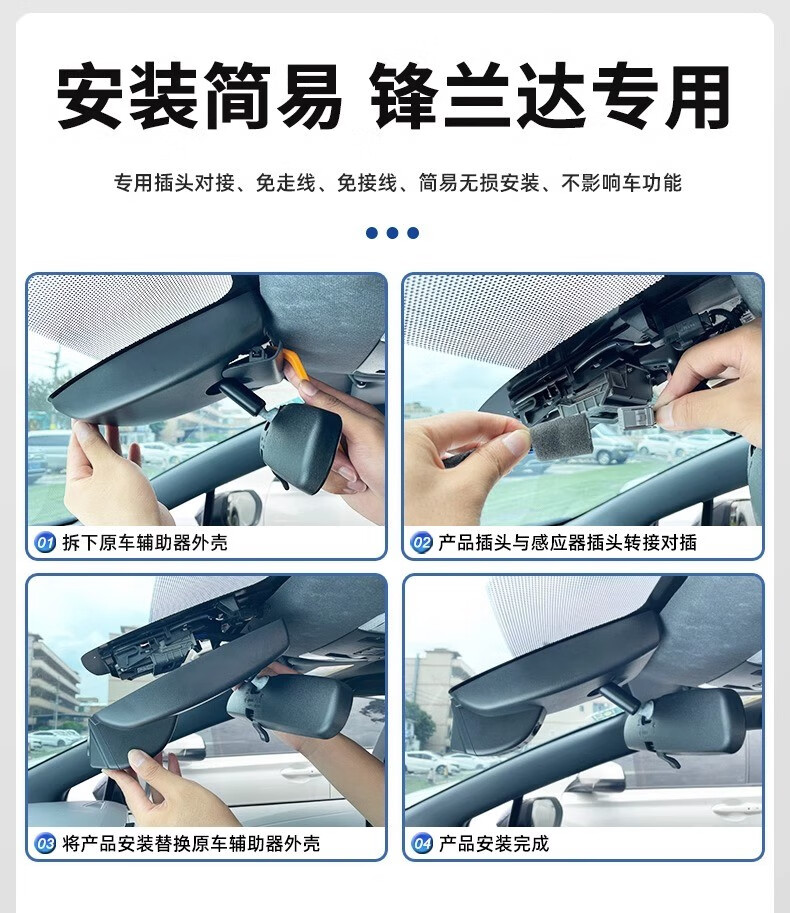 安装简易 锋兰达专用

专用插头对接、免走线、免接线、简易无损安装、不影响车功能

01 拆下原车辅助器外壳

02 产品插头与感应器插头转接对插

03 将产品安装替换原车辅助器外壳

04 产品安装完成