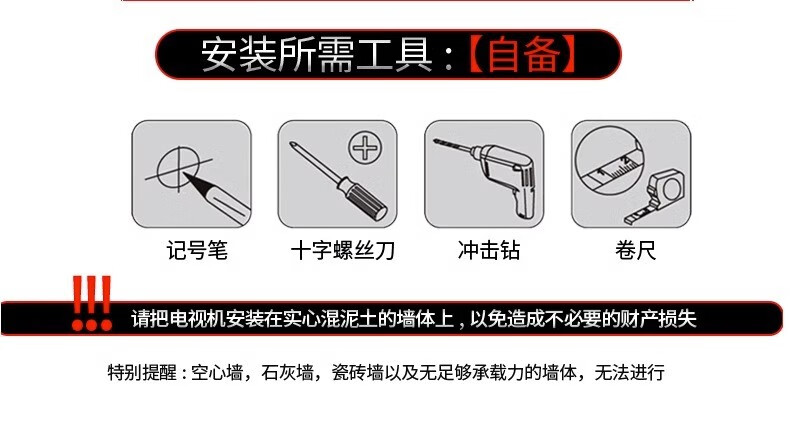 安装所需工具：【自备】

记号笔

十字螺丝刀

冲击钻

卷尺

!!!

请把电视机安装在实心混泥土的墙体上，以免造成不必要的财产损失

特别提醒：空心墙，石灰墙，瓷砖墙以及无足够承载力的墙体，无法进行