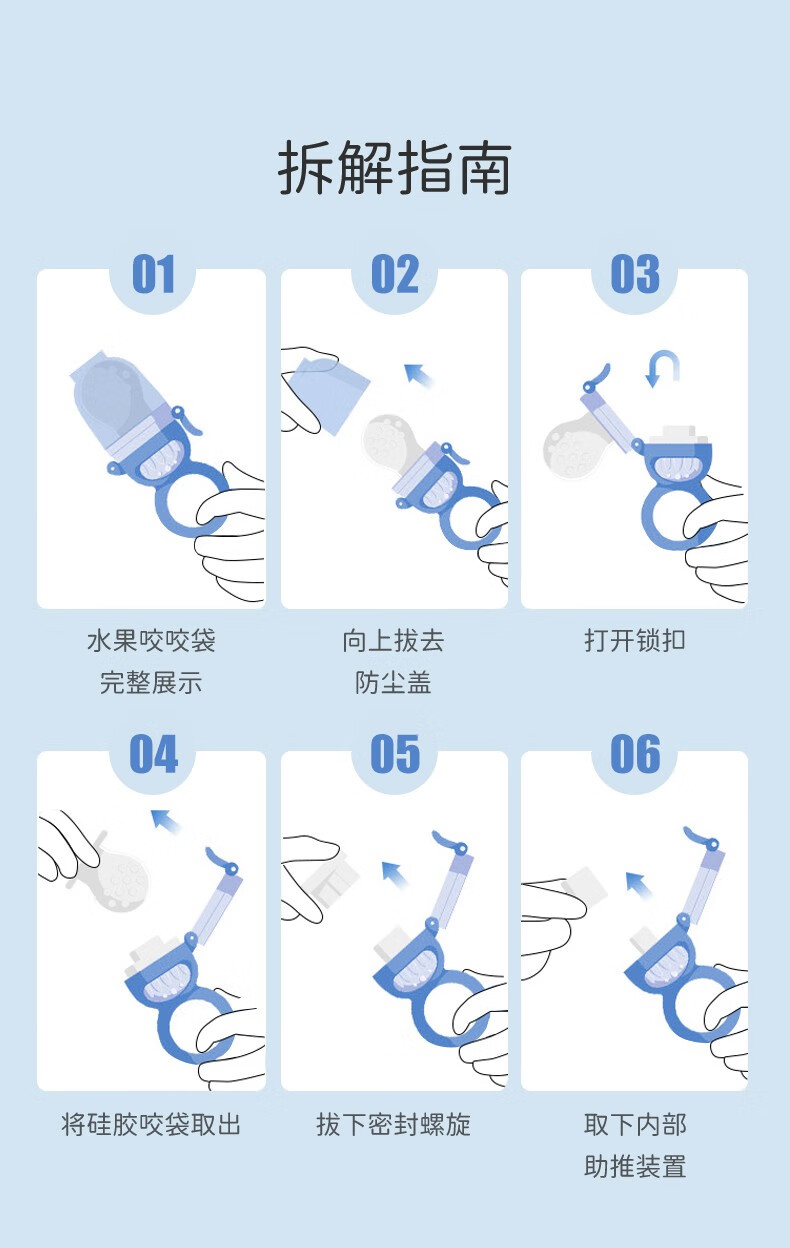 拆解指南

01

水果咬咬袋
完整展示

02

向上拔去
防尘盖

03

打开锁扣

04

将硅胶咬袋取出

05

拔下密封螺旋

06

取下内部
助推装置