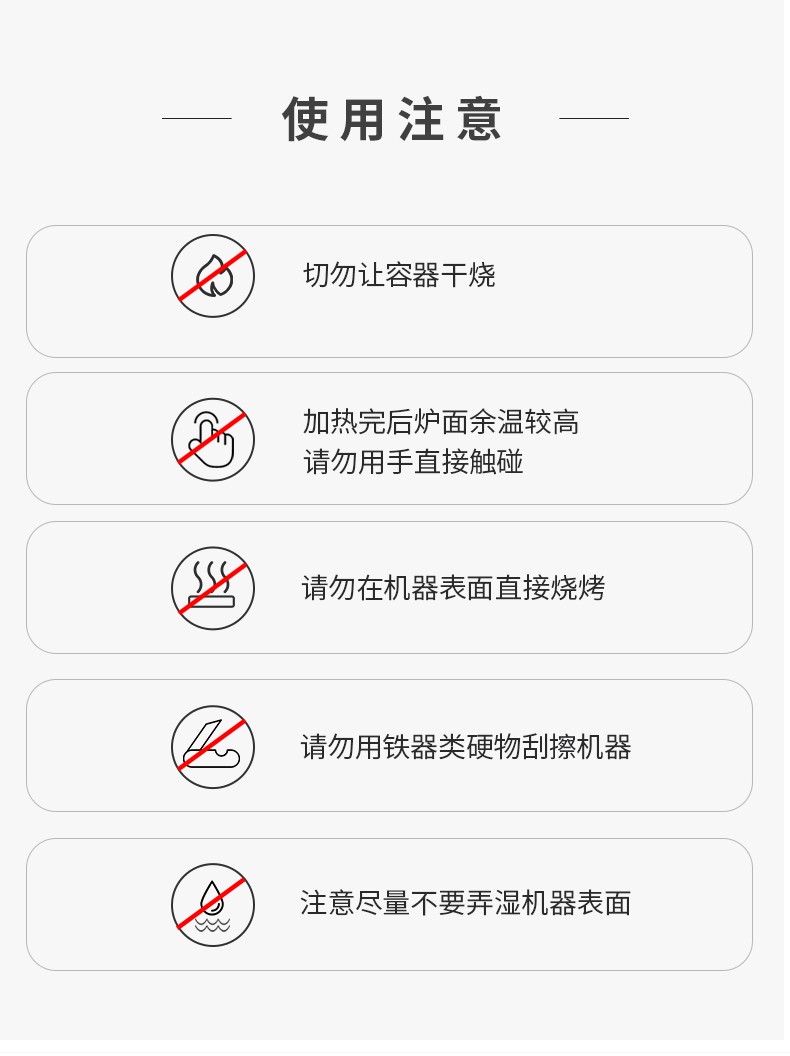 使用注意

切勿让容器干烧

加热完后炉面余温较高
请勿用手直接触碰

请勿在机器表面直接烧烤

请勿用铁器类硬物刮擦机器

注意尽量不要弄湿机器表面