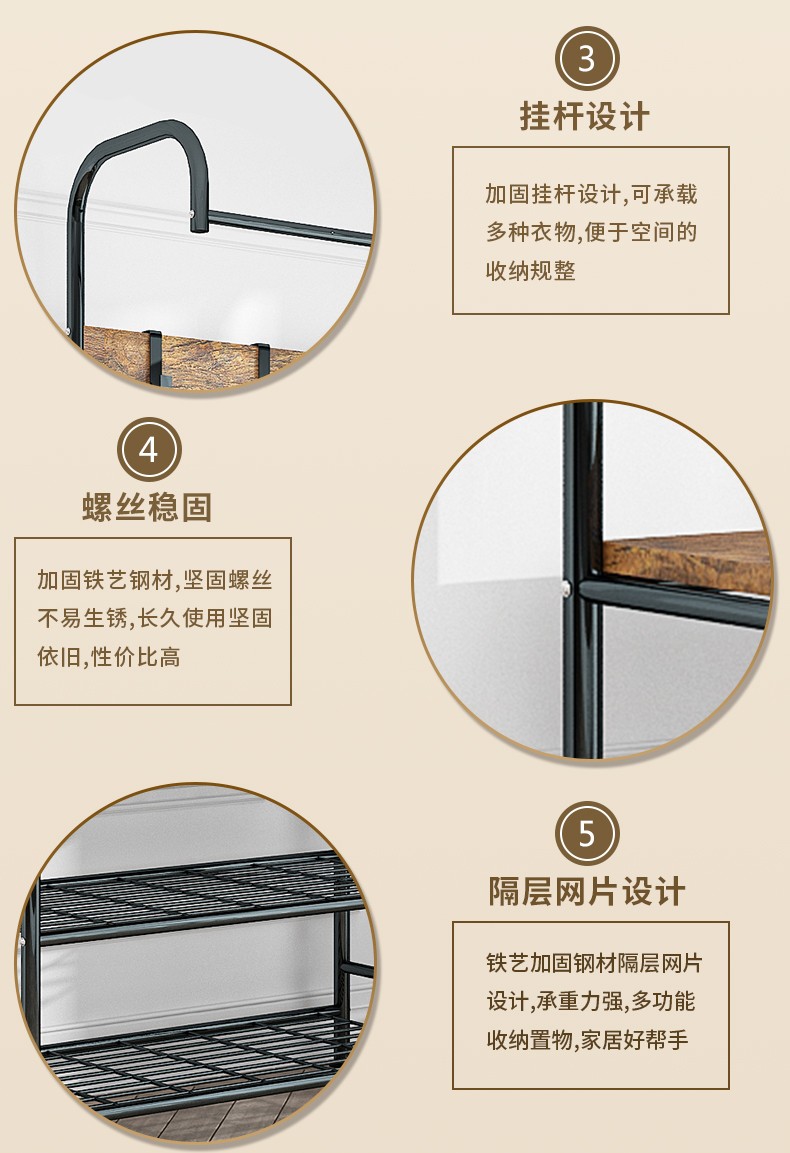 3

挂杆设计

加固挂杆设计,可承载多种衣物,便于空间的收纳规整

4

螺丝稳固

加固铁艺钢材,坚固螺丝不易生锈,长久使用坚固依旧,性价比高

5

隔层网片设计

铁艺加固钢材隔层网片设计,承重力强,多功能收纳置物,家居好帮手