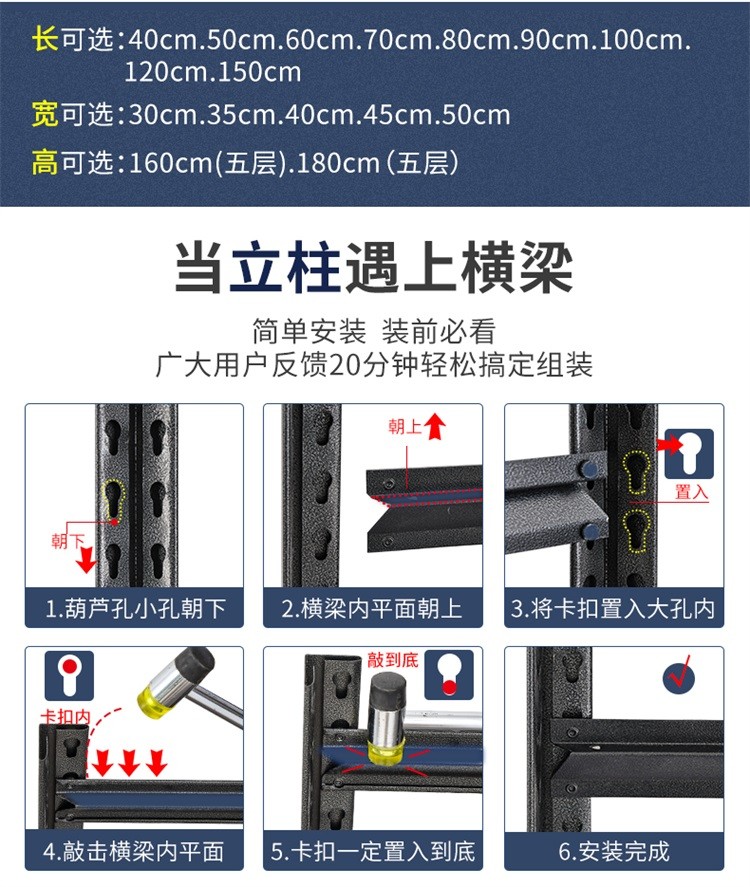 长可选:40cm.50cm.60cm.70cm.80cm.90cm.100cm.120cm.150cm

宽可选:30cm.35cm.40cm.45cm.50cm

高可选:160cm(五层).180cm(五层)

当立柱遇上横梁

简单安装 装前必看
广大用户反馈20分钟轻松搞定组装

朝下
1.葫芦孔小孔朝下

朝上
2.横梁内平面朝上

置入
3.将卡扣置入大孔内

卡扣内
4.敲击横梁内平面

敲到底
5.卡扣一定置入到底

6.安装完成