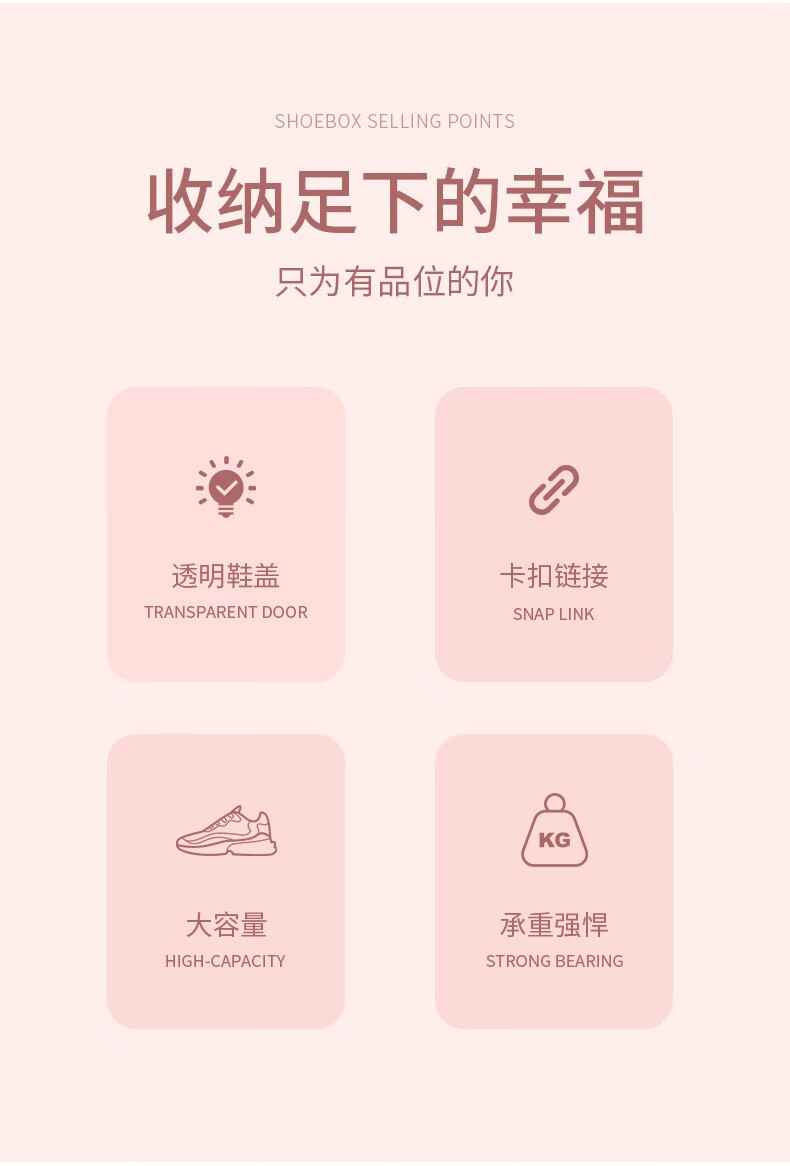 SHOEBOX SELLING POINTS

收纳足下的幸福

只为有品位的你

透明鞋盖
TRANSPARENT DOOR

卡扣链接
SNAP LINK

大容量
HIGH-CAPACITY

KG

承重强悍
STRONG BEARING