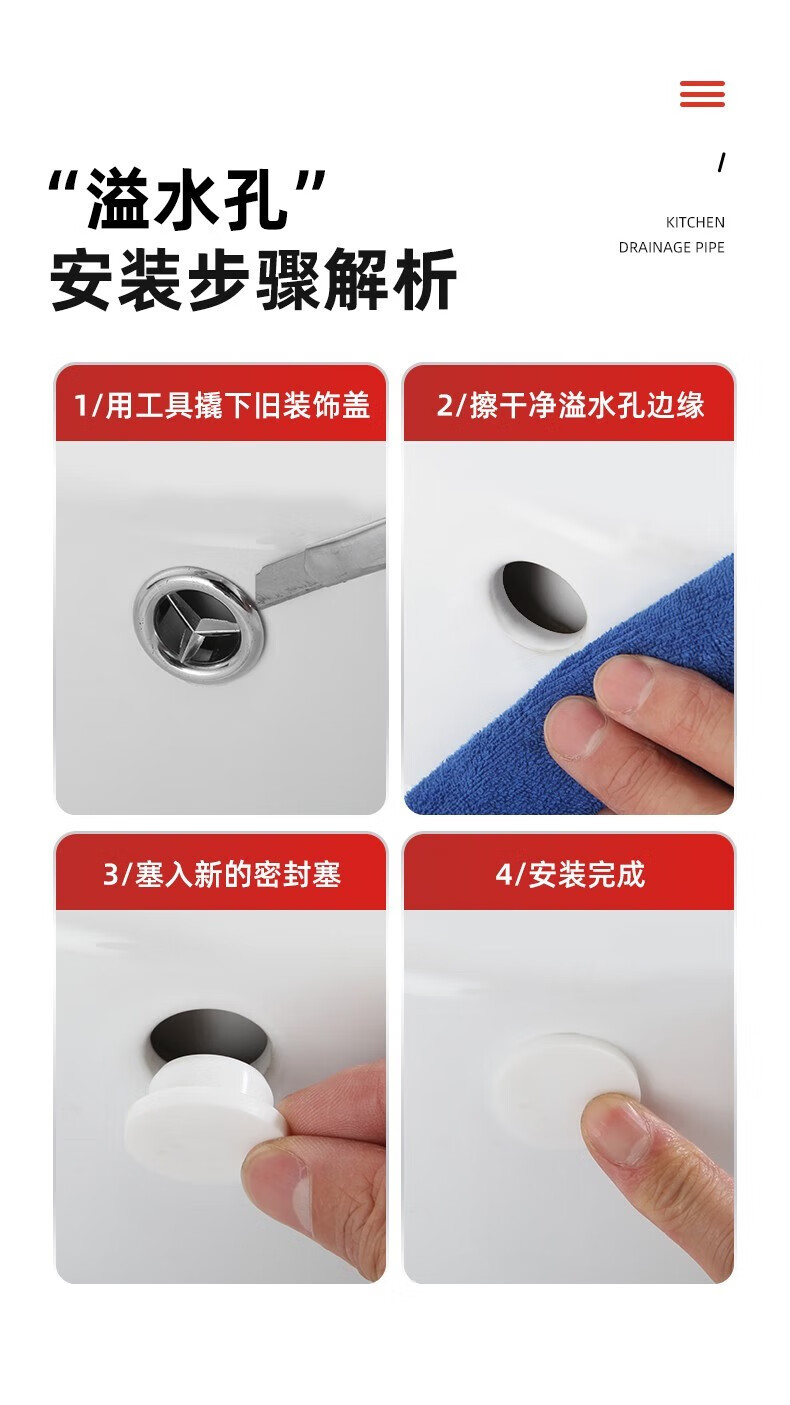 “溢水孔”
安装步骤解析

/
KITCHEN
DRAINAGE PIPE

1/用工具撬下旧装饰盖

2/擦干净溢水孔边缘

3/塞入新的密封塞

4/安装完成