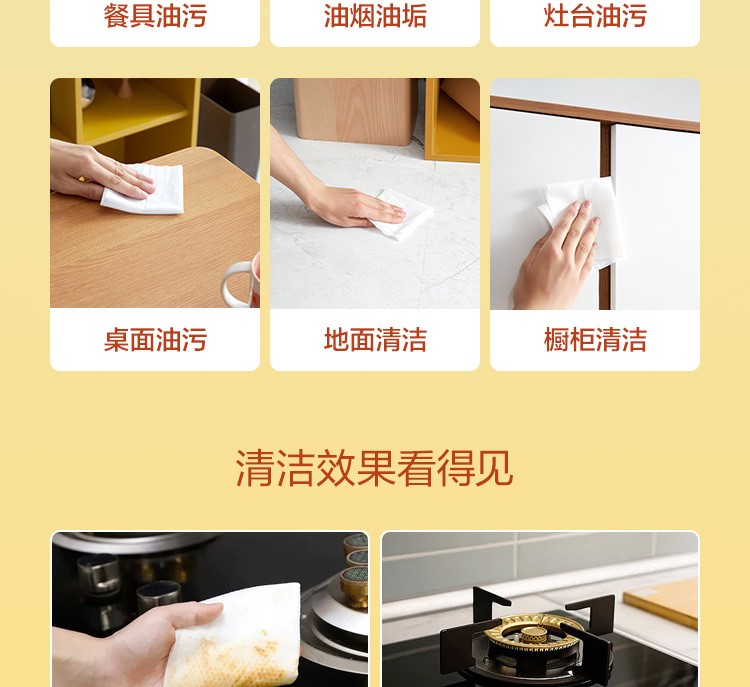 餐具油污

油烟油垢

灶台油污

桌面油污

地面清洁

橱柜清洁

清洁效果看得见