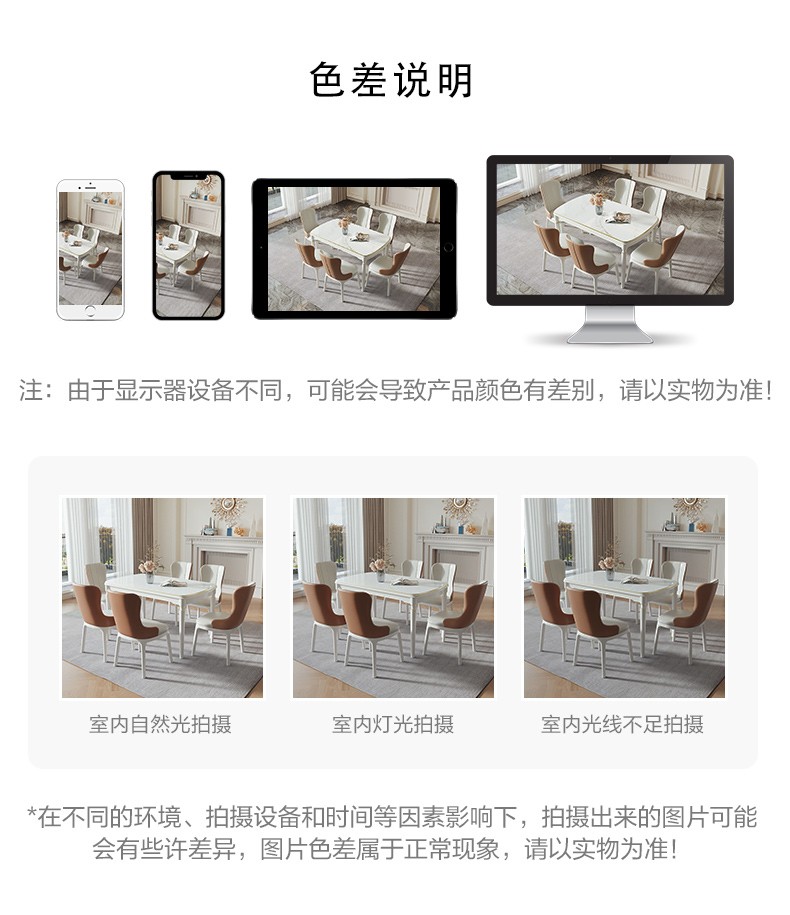 色差说明

注：由于显示器设备不同，可能会导致产品颜色有差别，请以实物为准！

室内自然光拍摄

室内灯光拍摄

室内光线不足拍摄

*在不同的环境、拍摄设备和时间等因素影响下，拍摄出来的图片可能会有些许差异，图片色差属于正常现象，请以实物为准！