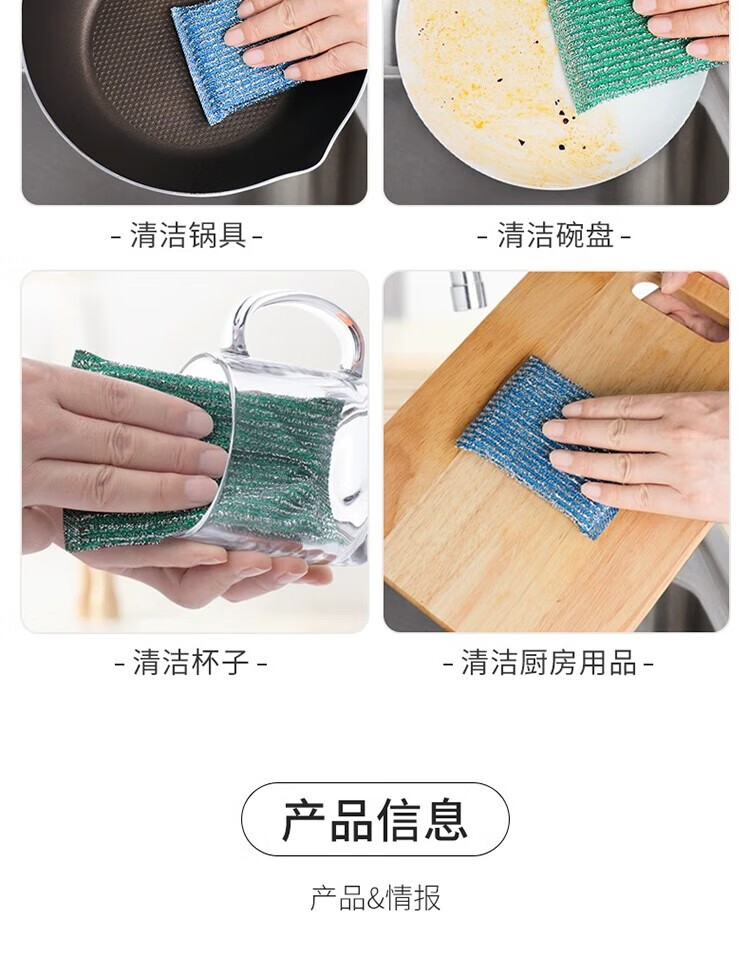 - 清洁锅具 -

- 清洁碗盘 -

- 清洁杯子 -

- 清洁厨房用品 -

产品信息

产品&情报