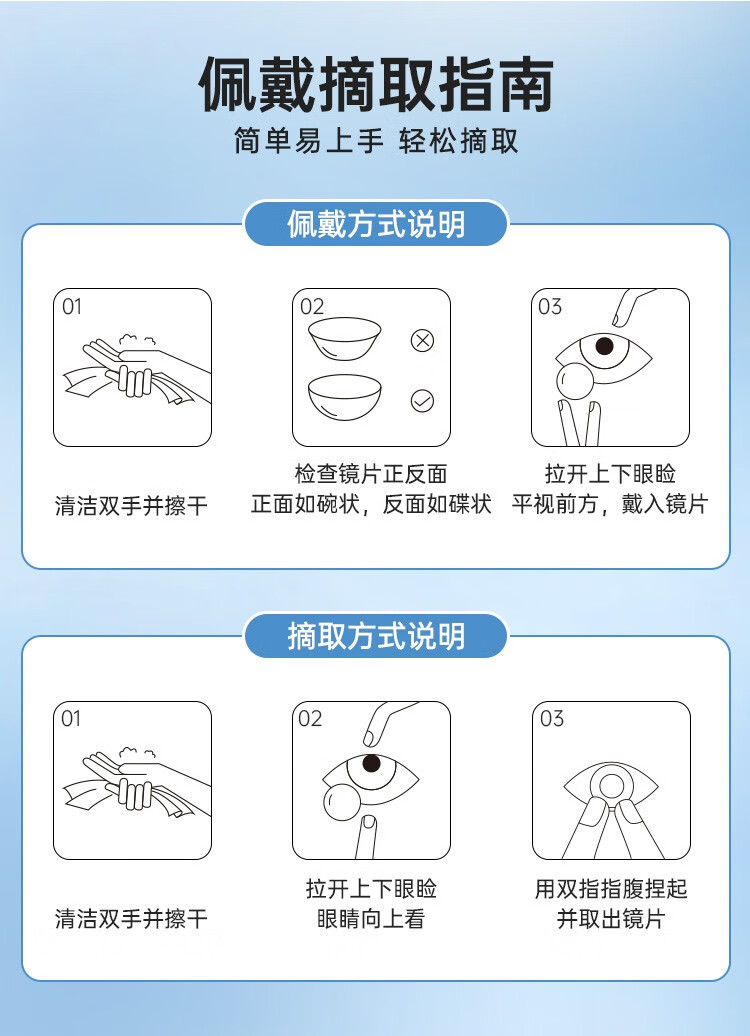 佩戴摘取指南
简单易上手 轻松摘取

佩戴方式说明

01
清洁双手并擦干

02
检查镜片正反面
正面如碗状，反面如碟状

03
拉开上下眼睑
平视前方，戴入镜片

摘取方式说明

01
清洁双手并擦干

02
拉开上下眼睑
眼睛向上看

03
用双指指腹捏起
并取出镜片