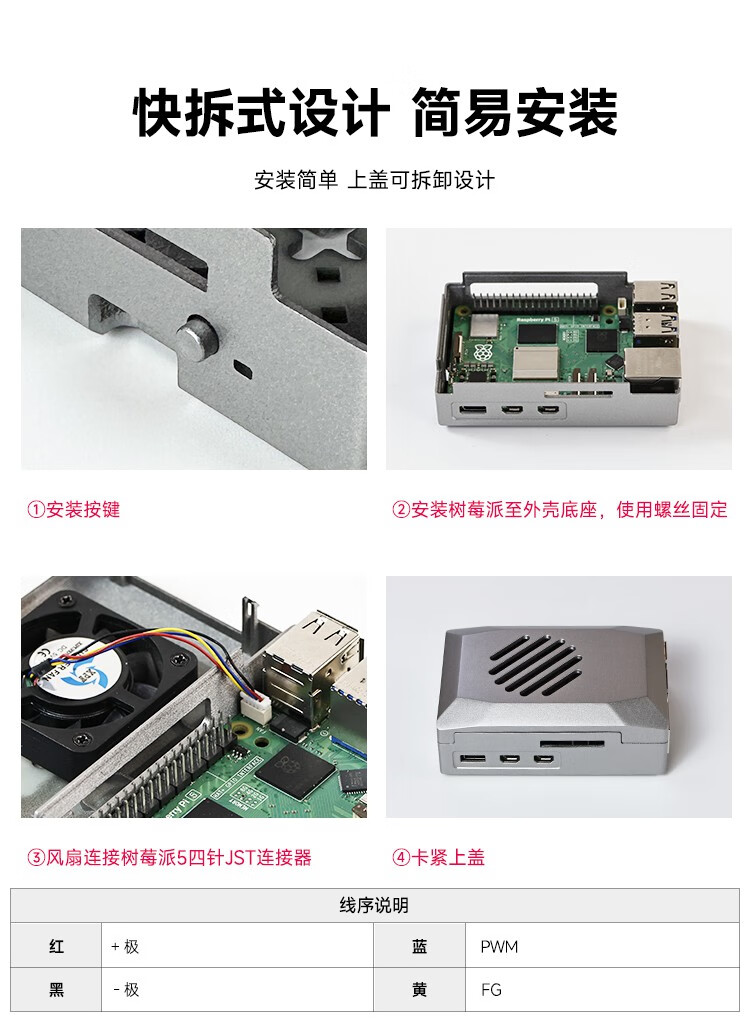 快拆式设计 简易安装

安装简单 上盖可拆卸设计

Raspberry Pi 5

①安装按键

②安装树莓派至外壳底座，使用螺丝固定

③风扇连接树莓派5四针JST连接器

④卡紧上盖

| 线序说明 | | | |
|---|---|---|---|
| 红 | + 极 | 蓝 | PWM |
| 黑 | - 极 | 黄 | FG |