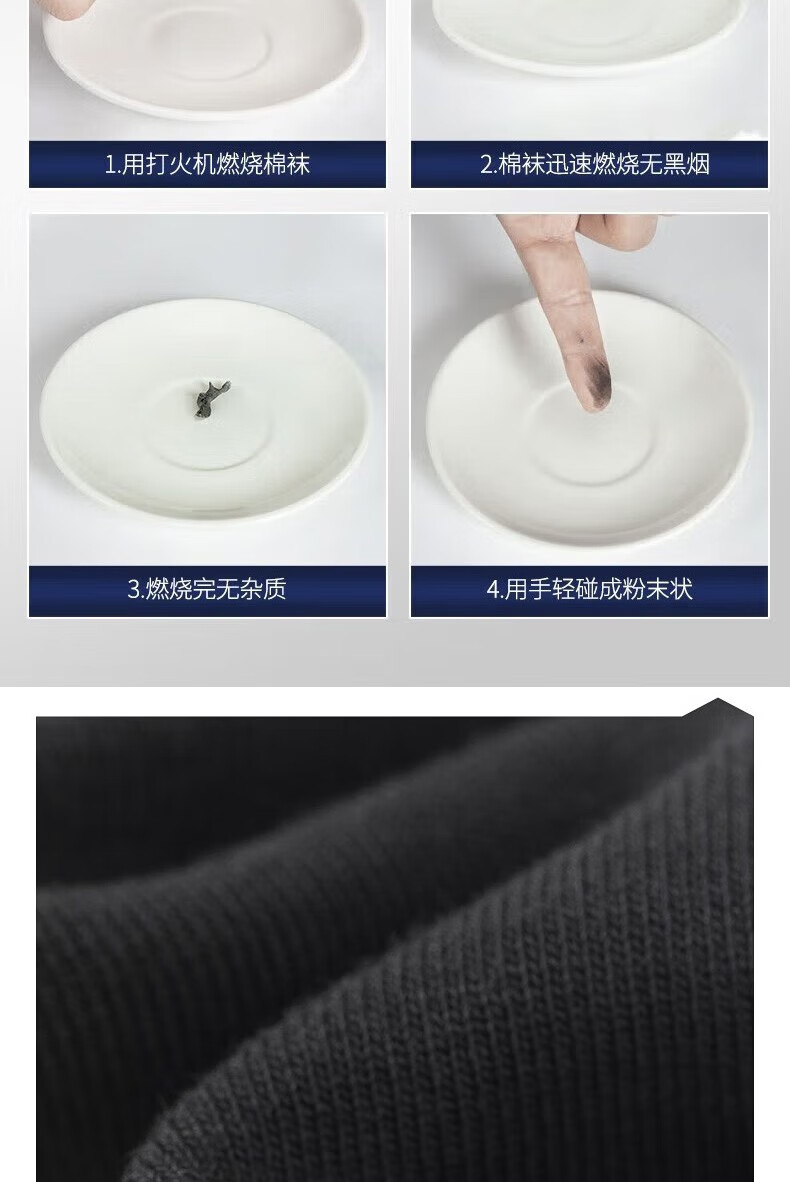 1.用打火机燃烧棉袜

2.棉袜迅速燃烧无黑烟

3.燃烧完无杂质

4.用手轻碰成粉末状